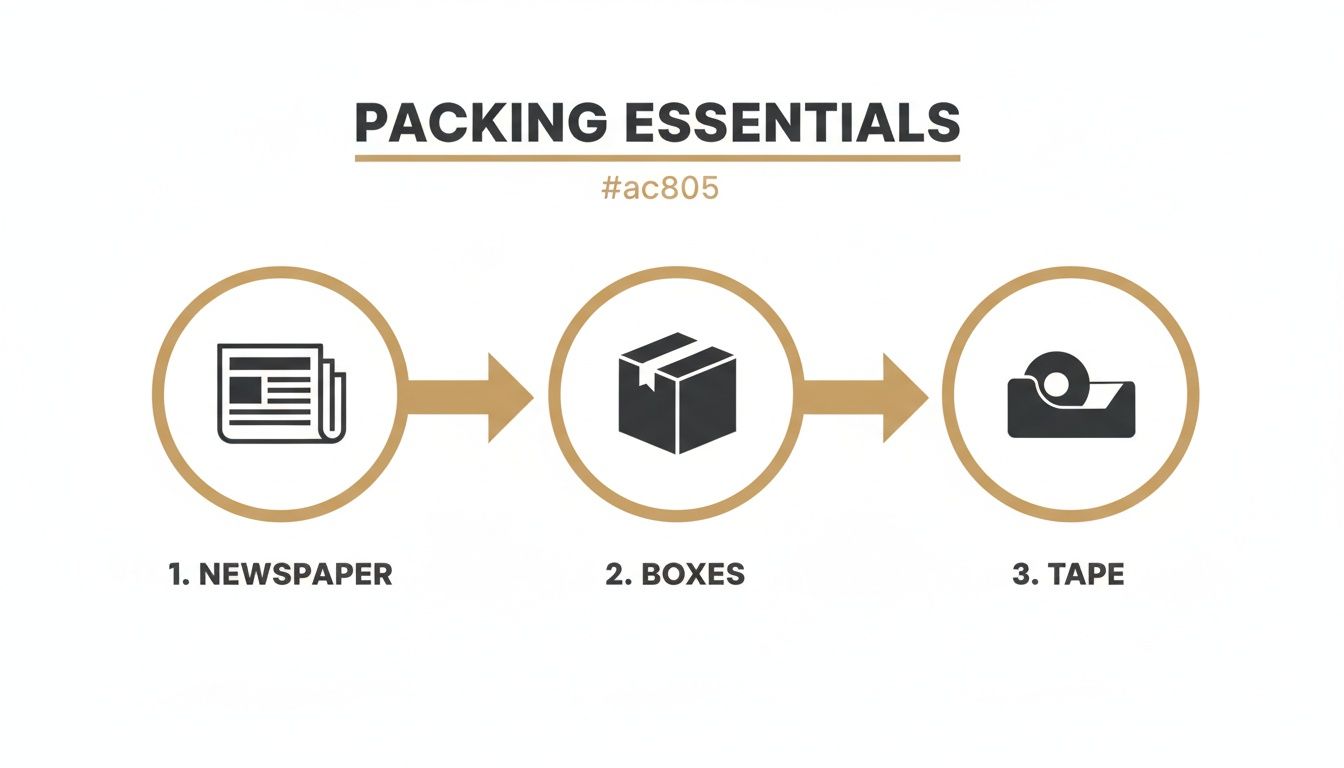 PACKING ESSENTIALS

#ac805

1. NEWSPAPER

2. BOXES

3. TAPE