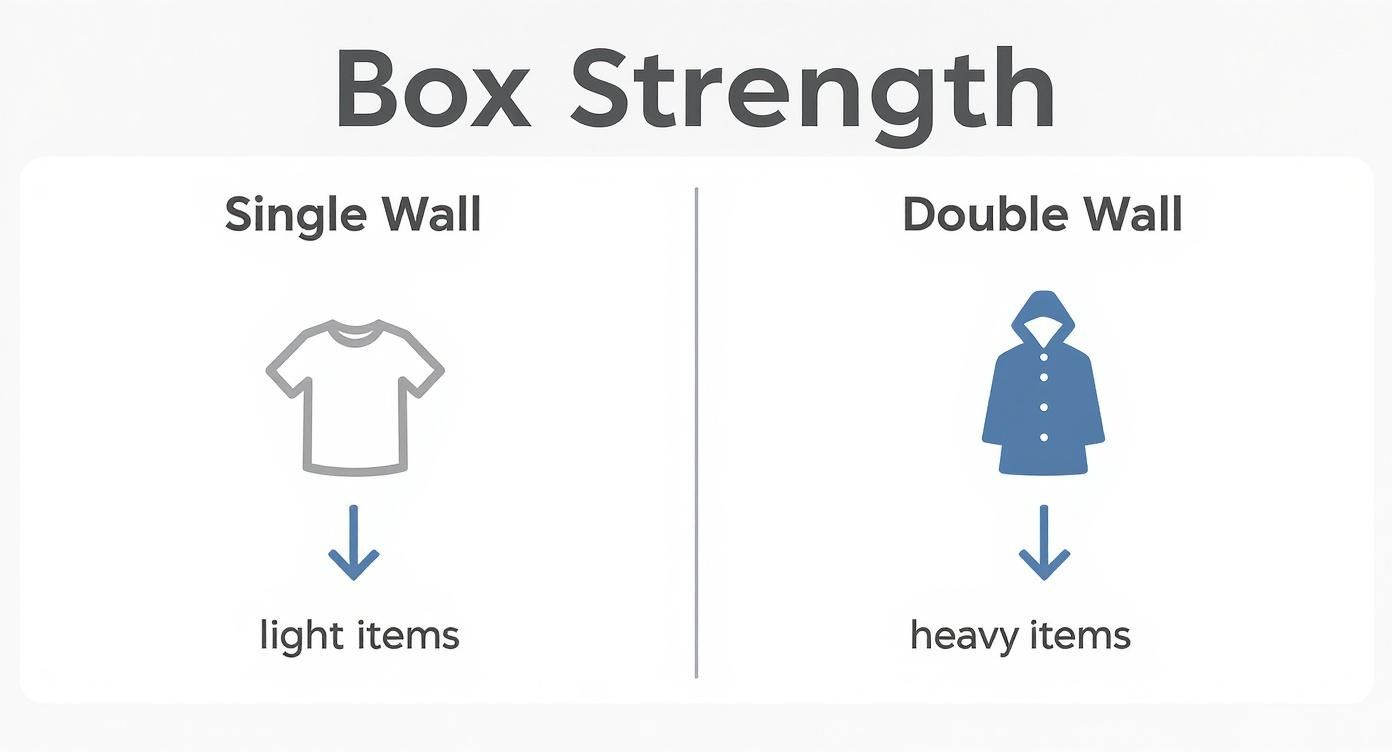 Box Strength

Single Wall

light items

Double Wall

heavy items