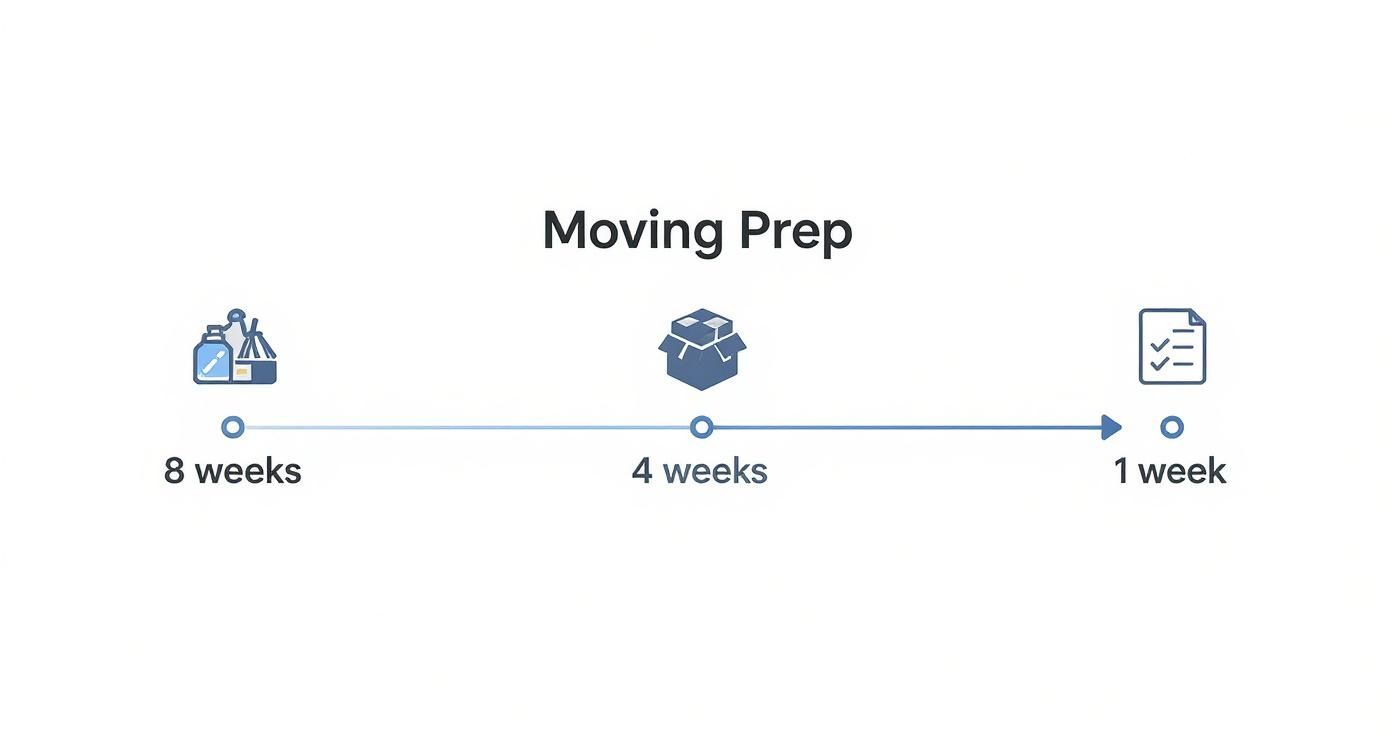 Moving Prep

8 weeks

4 weeks

1 week