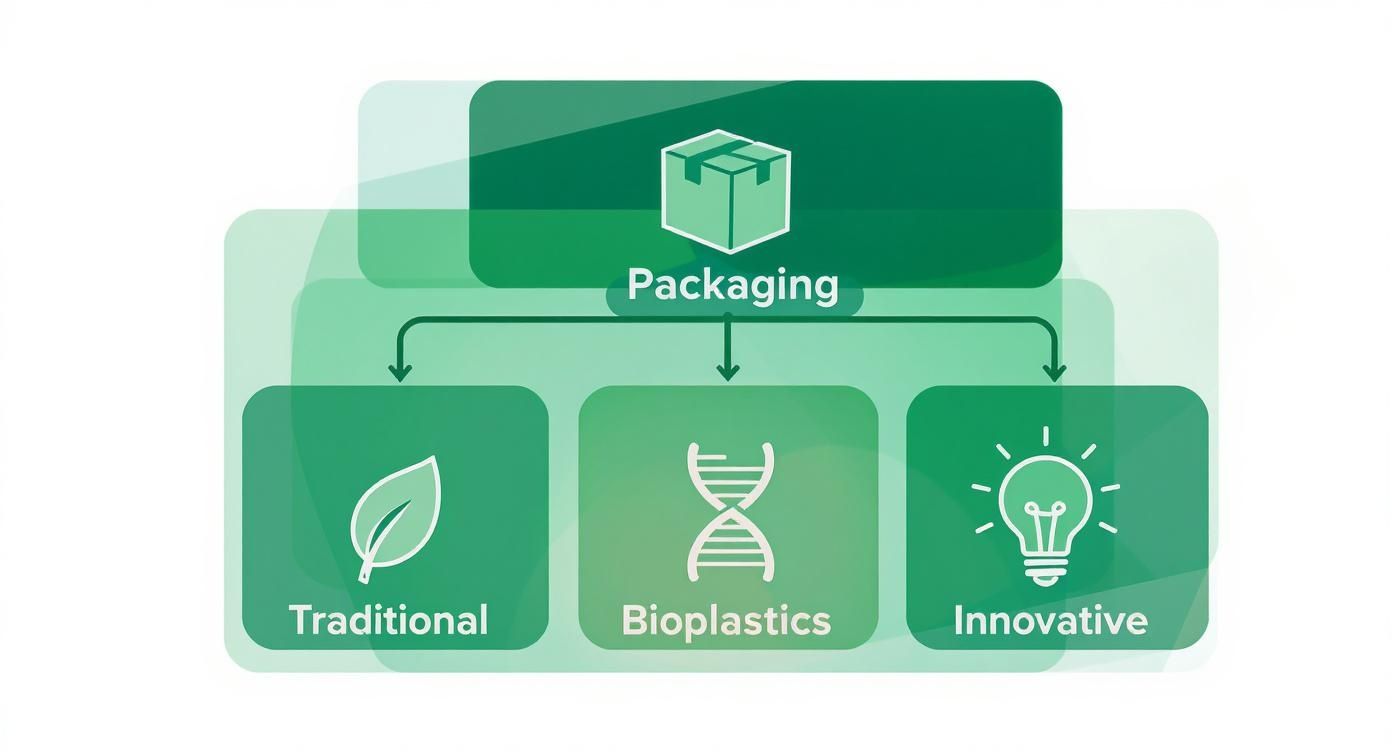 Packaging

Traditional

Bioplastics

Innovative