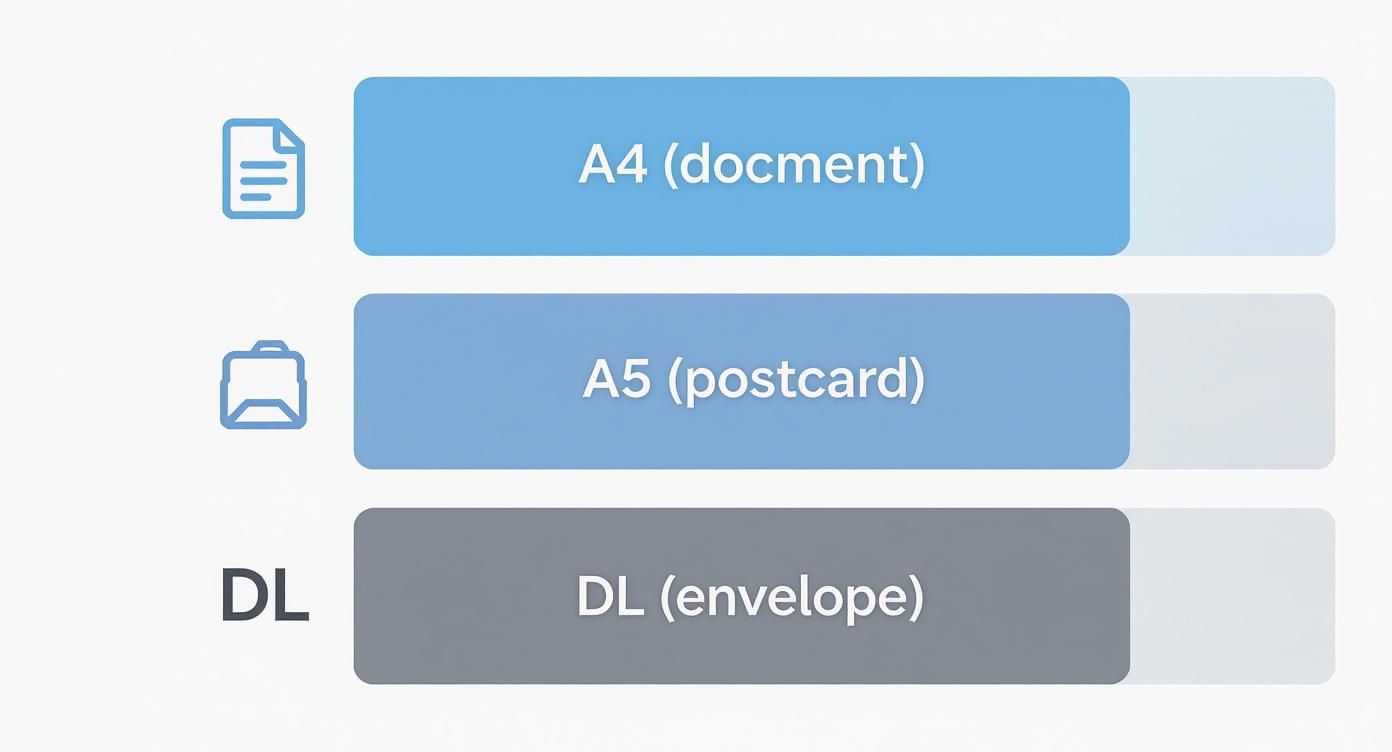 A4 (docment)

A5 (postcard)

DL

DL (envelope)