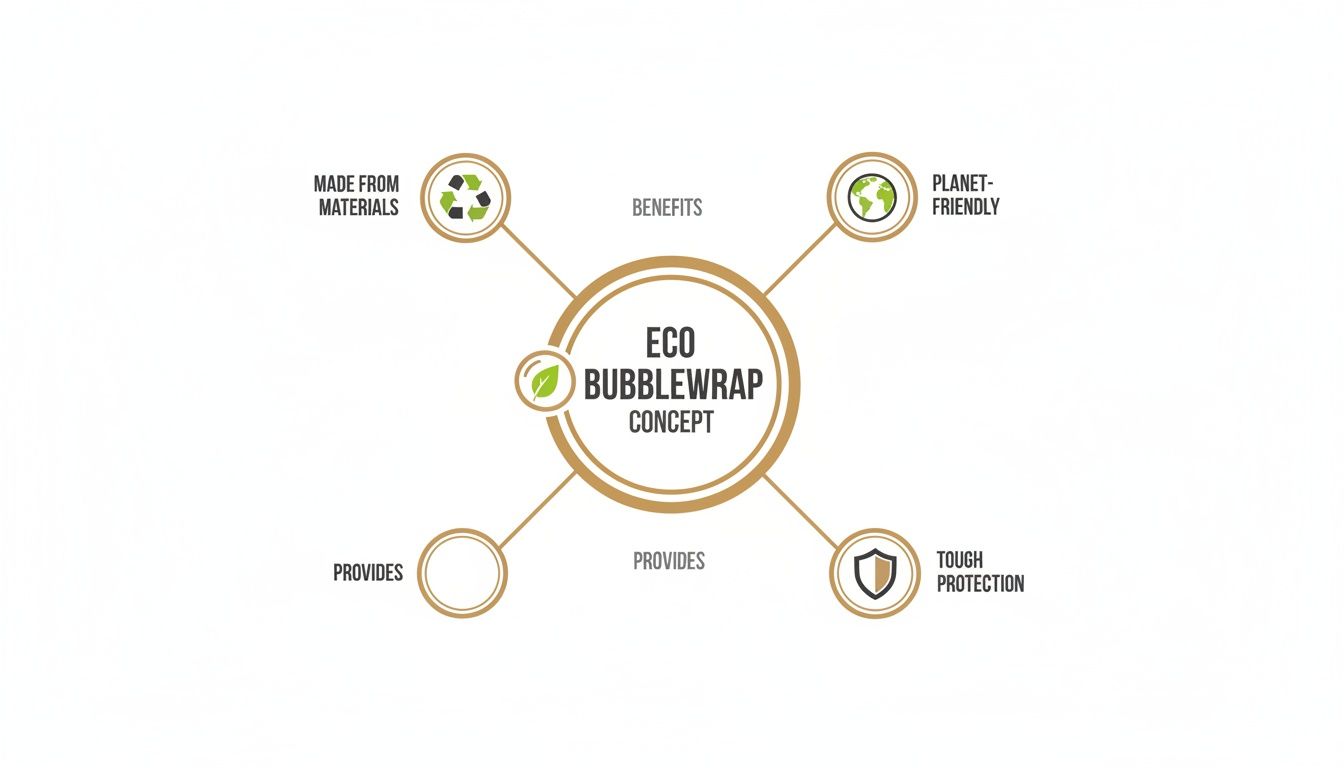 MADE FROM MATERIALS

BENEFITS

PLANET-FRIENDLY

ECO BUBBLEWRAP CONCEPT

PROVIDES

PROVIDES

TOUGH PROTECTION