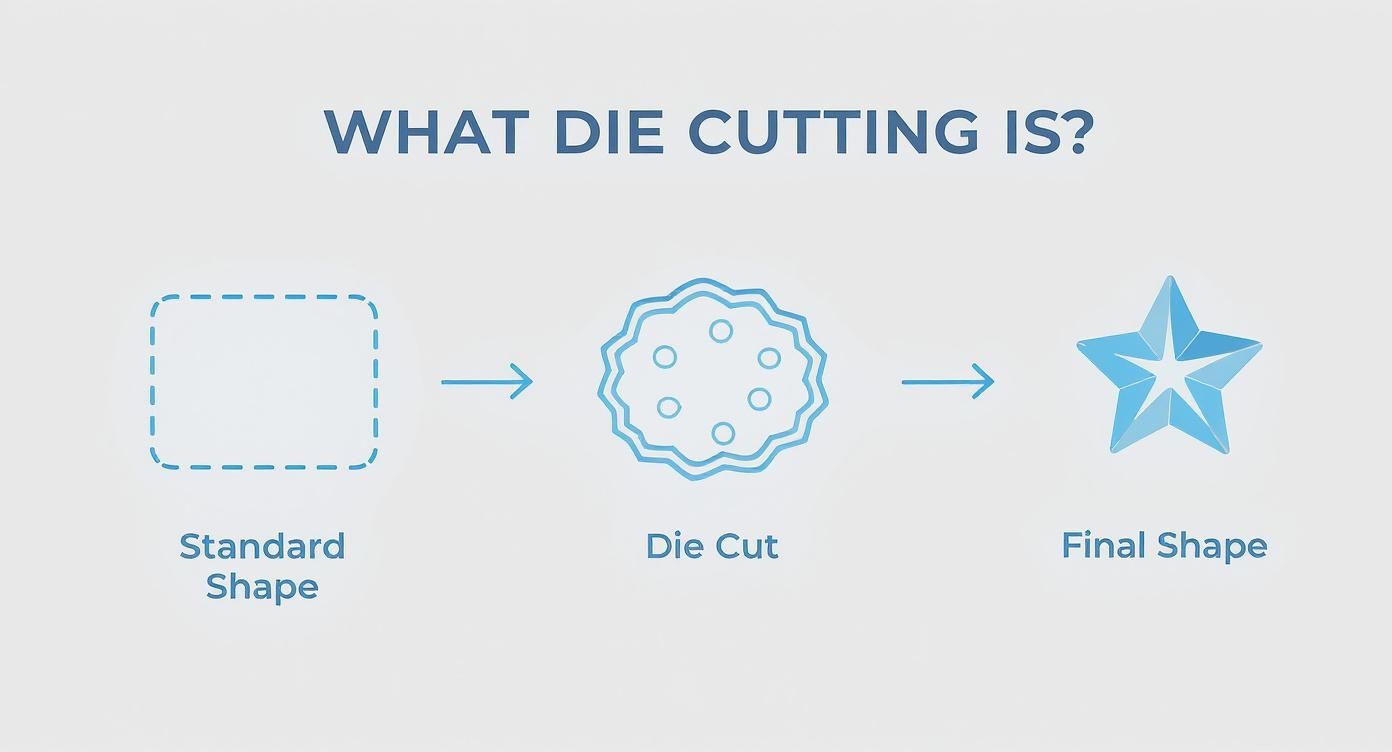 WHAT DIE CUTTING IS?

Standard Shape

Die Cut

Final Shape