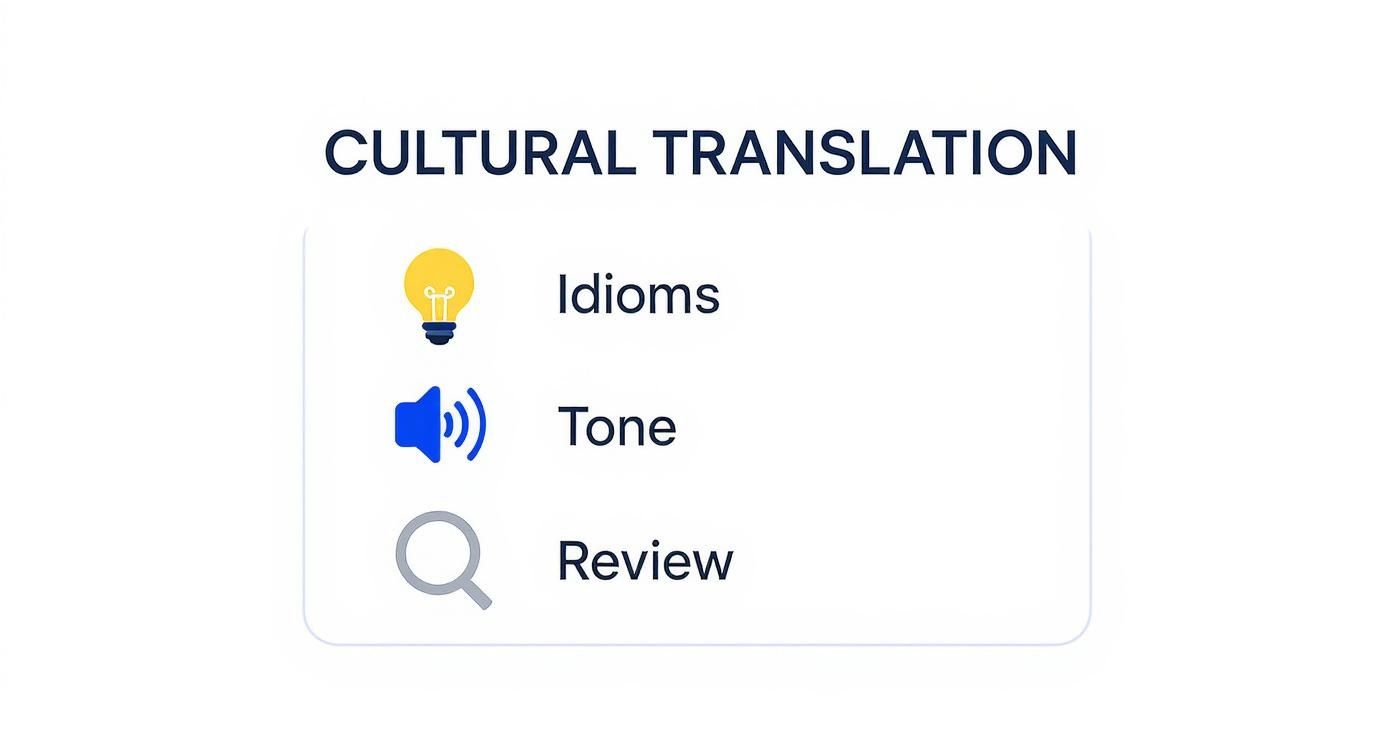 CULTURAL TRANSLATION

Idioms

Tone

Review