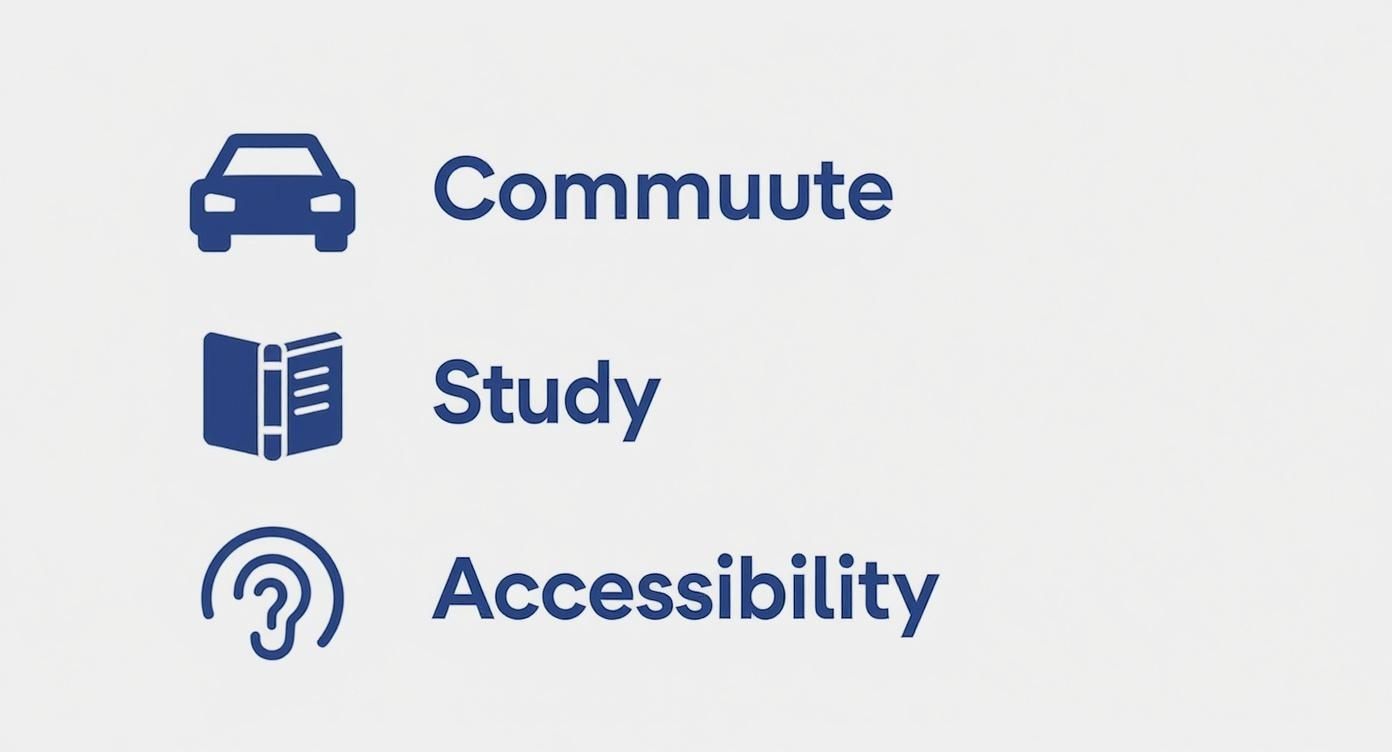 Commuute

Study

Accessibility