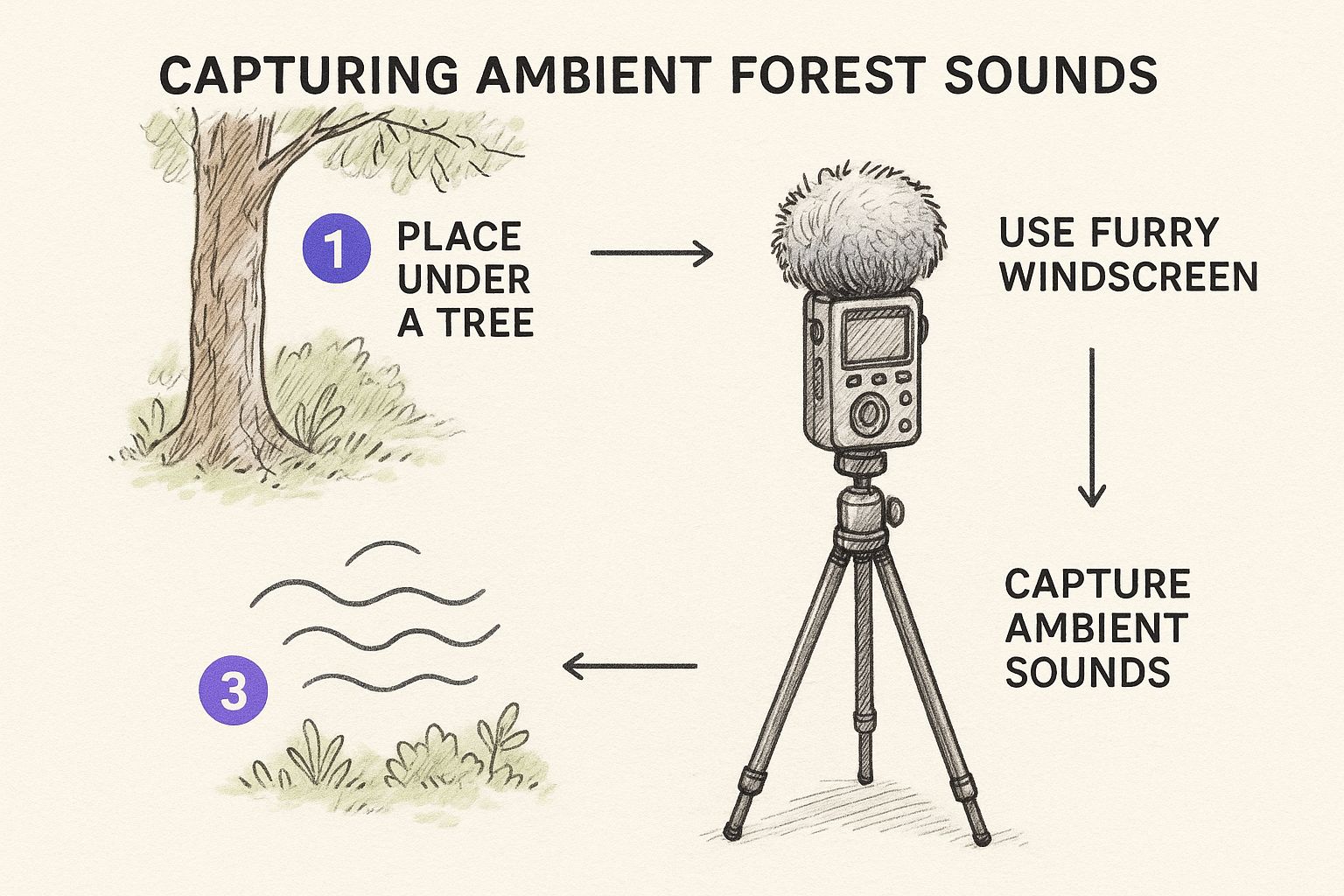 CAPTURING AMBIENT FOREST SOUNDS

1 PLACE UNDER A TREE

USE FURRY WINDSCREEN

CAPTURE AMBIENT SOUNDS

3