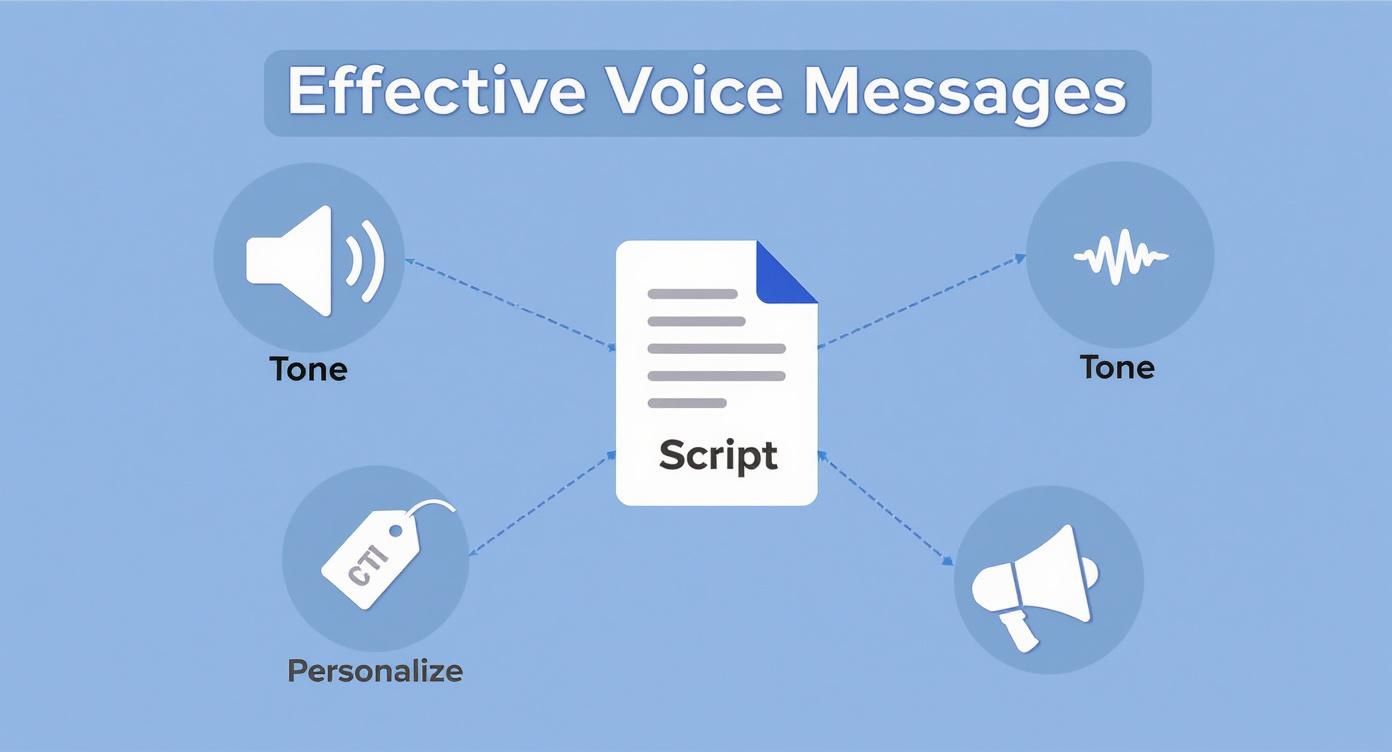 Effective Voice Messages

Tone

Script

Tone

CTI

Personalize