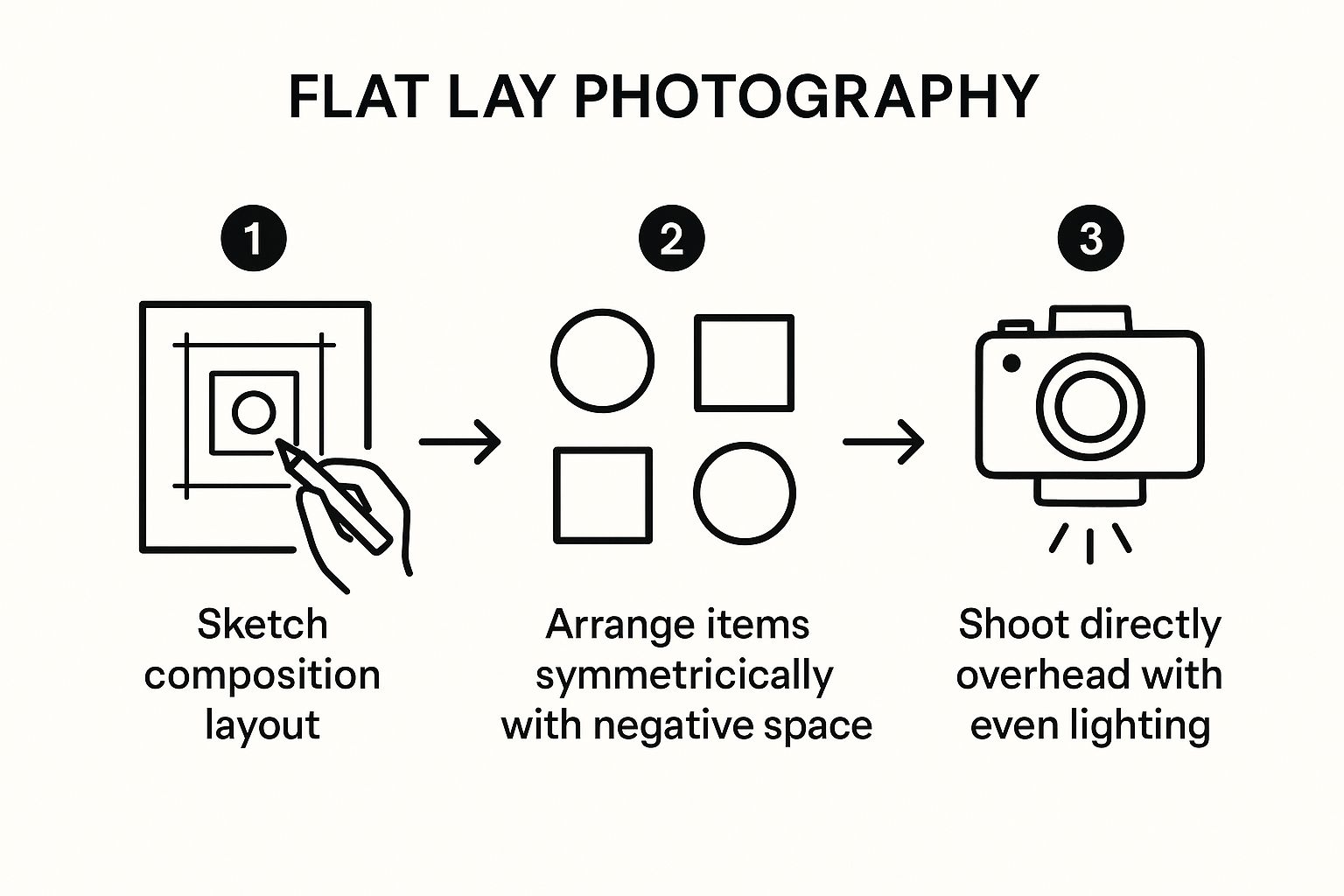 FLAT LAY PHOTOGRAPHY

1

Sketch composition layout

2

Arrange items symmetricically with negative space

3

Shoot directly overhead with even lighting