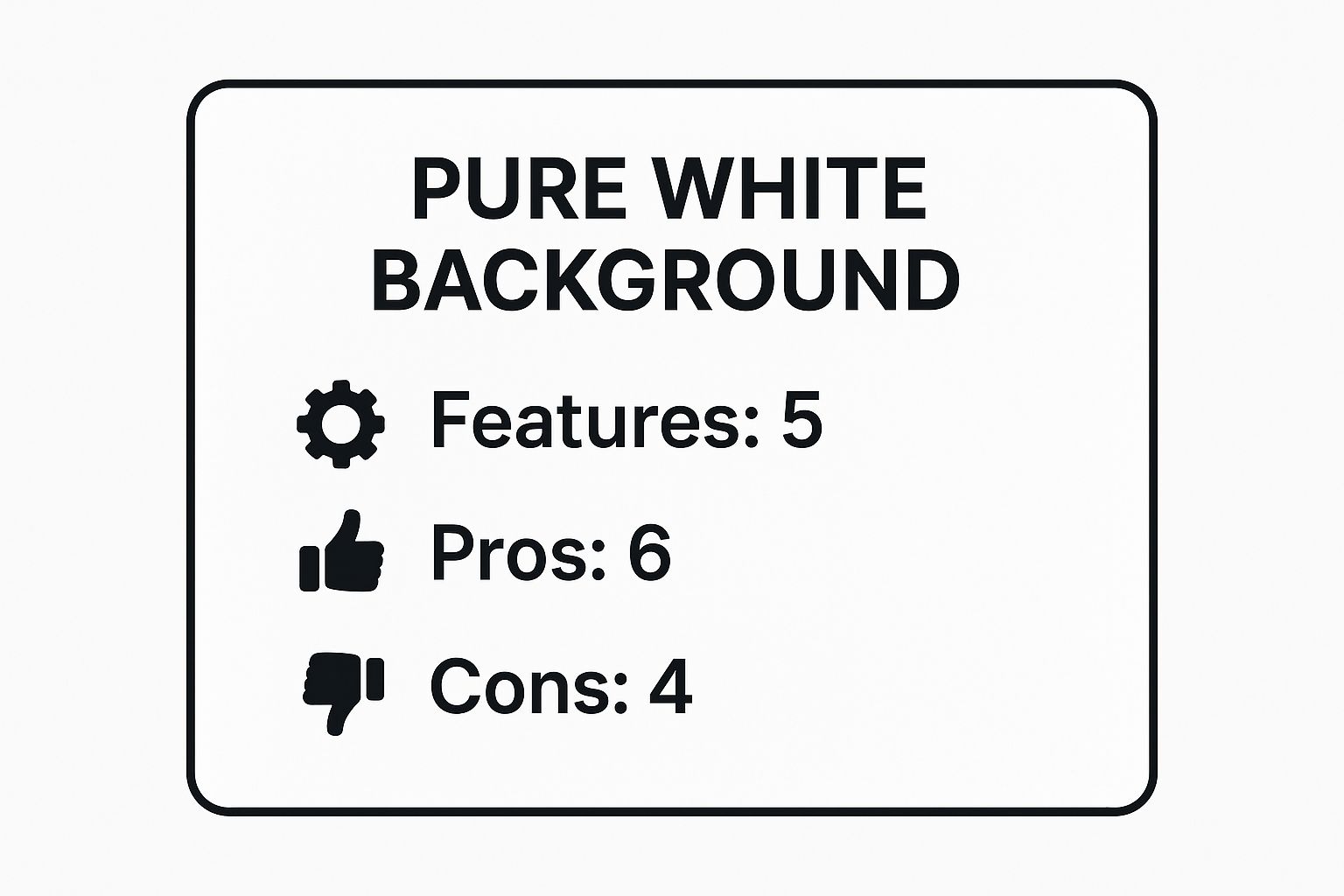 PURE WHITE BACKGROUND

Features: 5

Pros: 6

Cons: 4