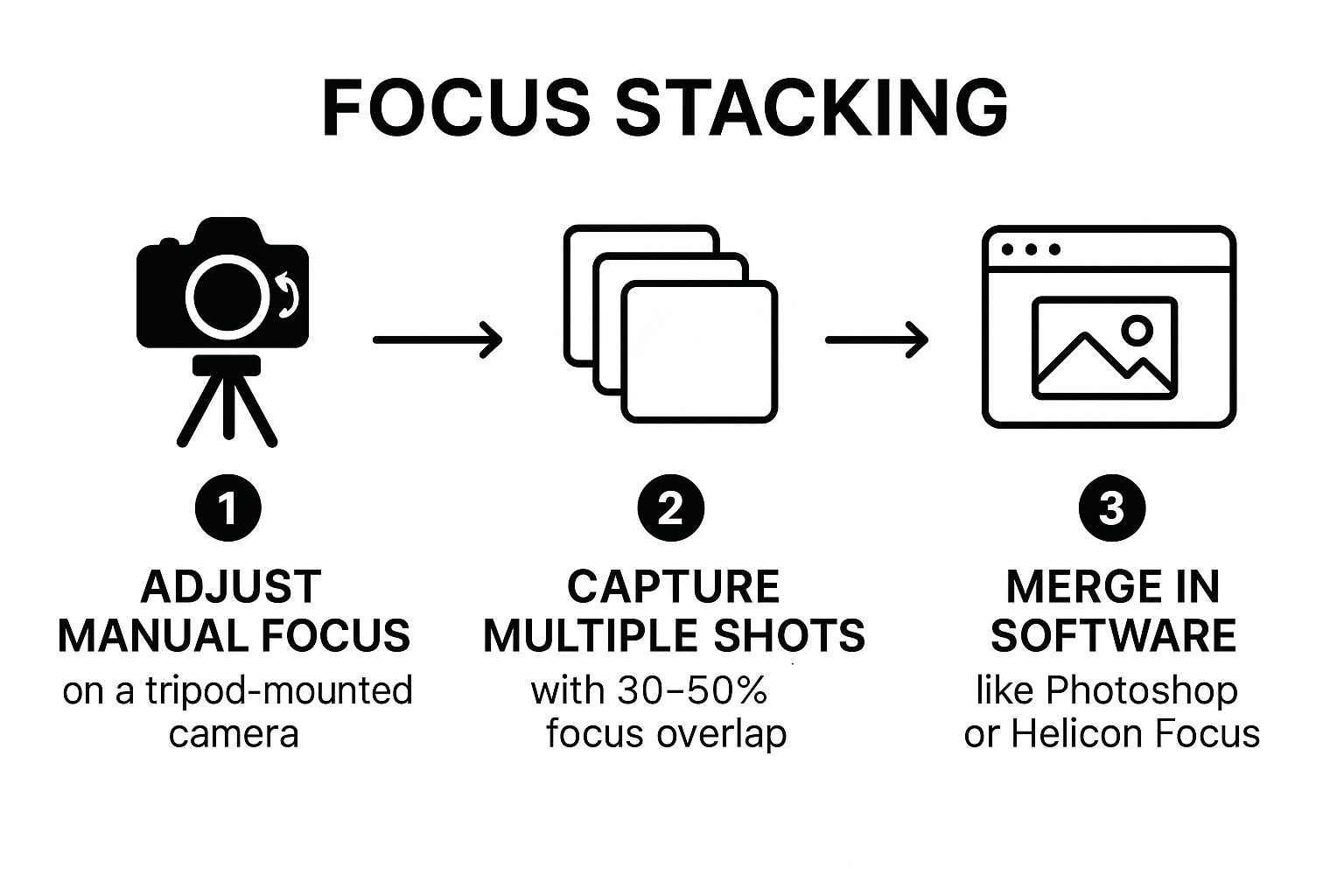 FOCUS STACKING

1

ADJUST MANUAL FOCUS

on a tripod-mounted camera

2

CAPTURE MULTIPLE SHOTS

with 30–50% focus overlap

3

MERGE IN SOFTWARE

like Photoshop or Helicon Focus