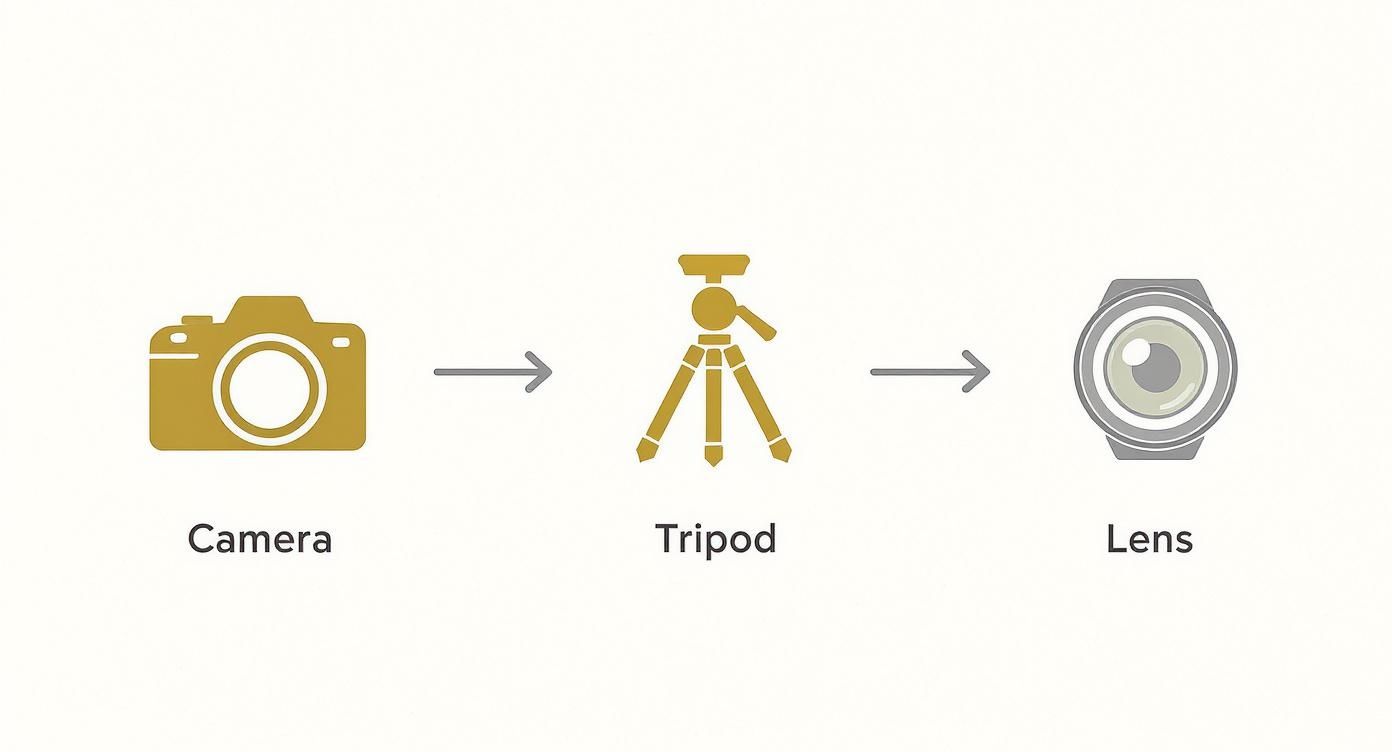 Camera

Tripod

Lens