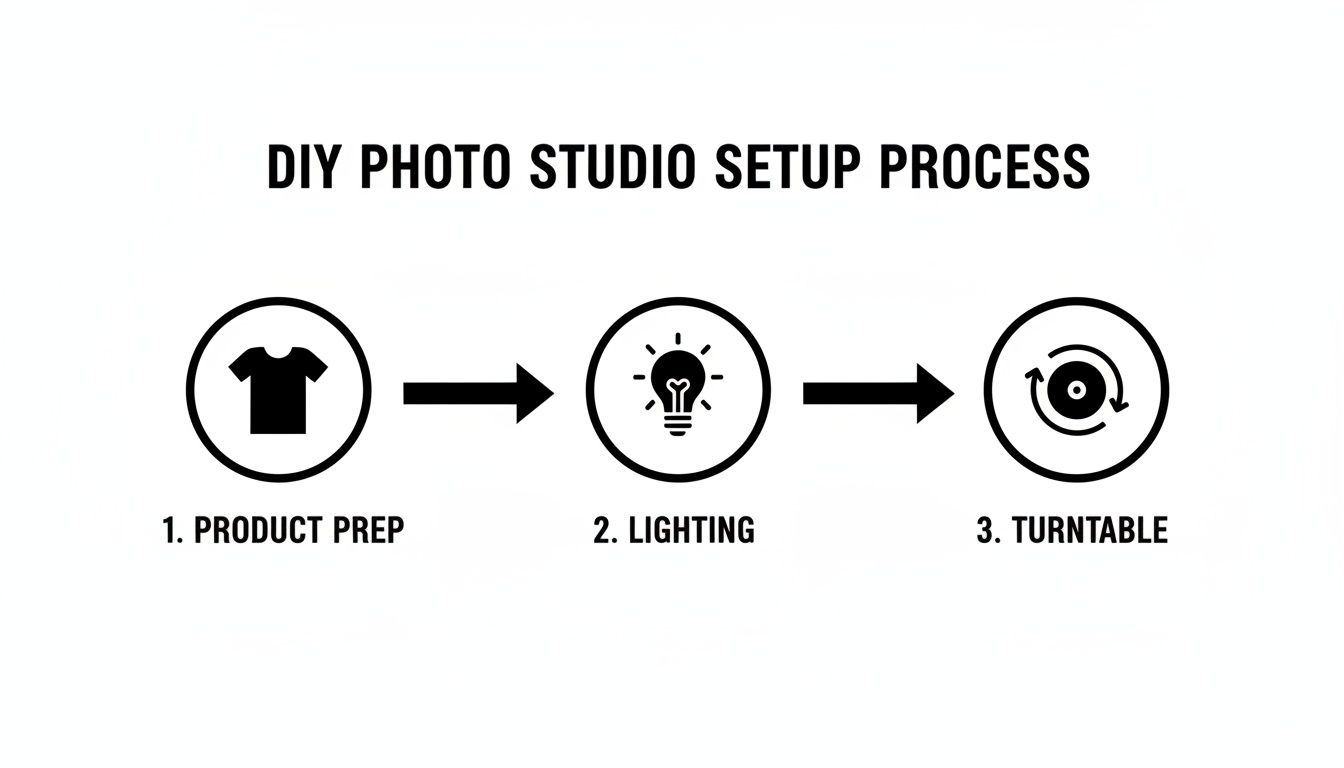 DIY PHOTO STUDIO SETUP PROCESS

1. PRODUCT PREP

2. LIGHTING

3. TURNTABLE