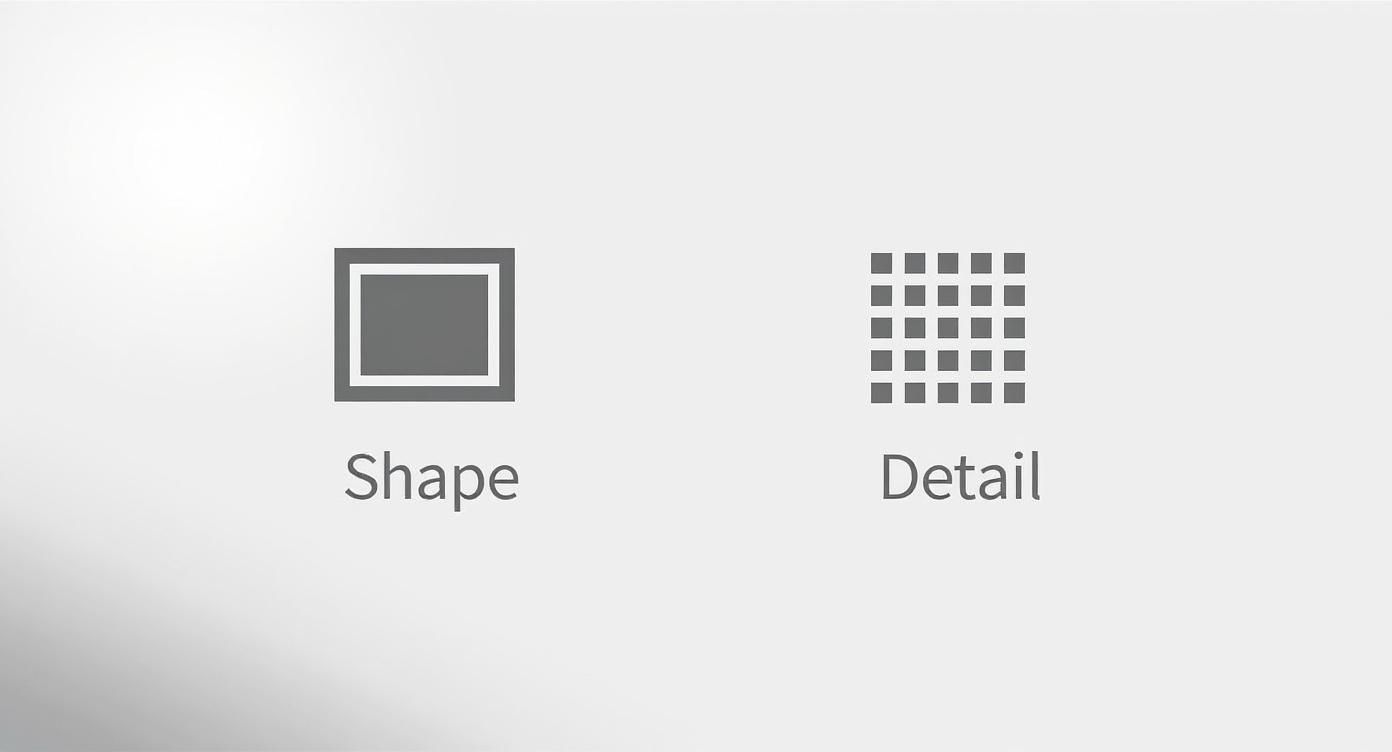 Shape

Detail