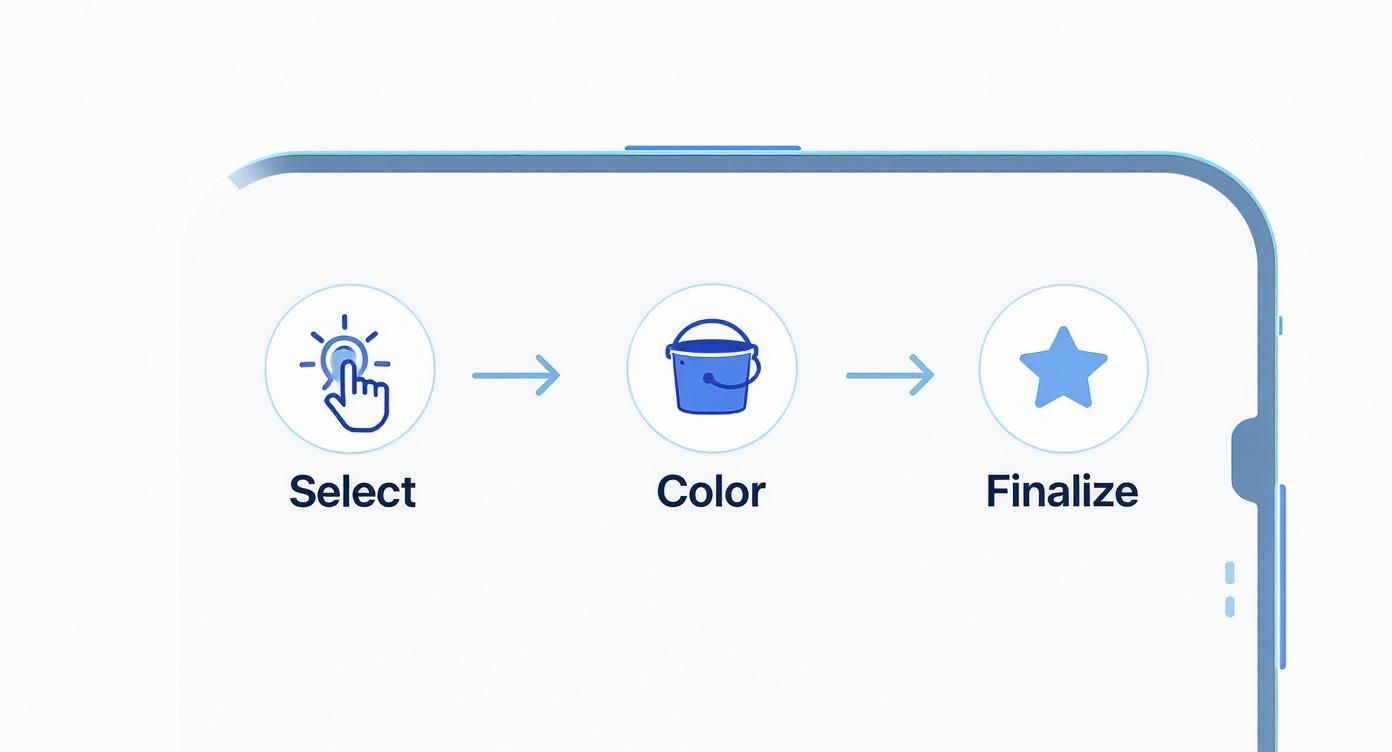 Select

Color

Finalize