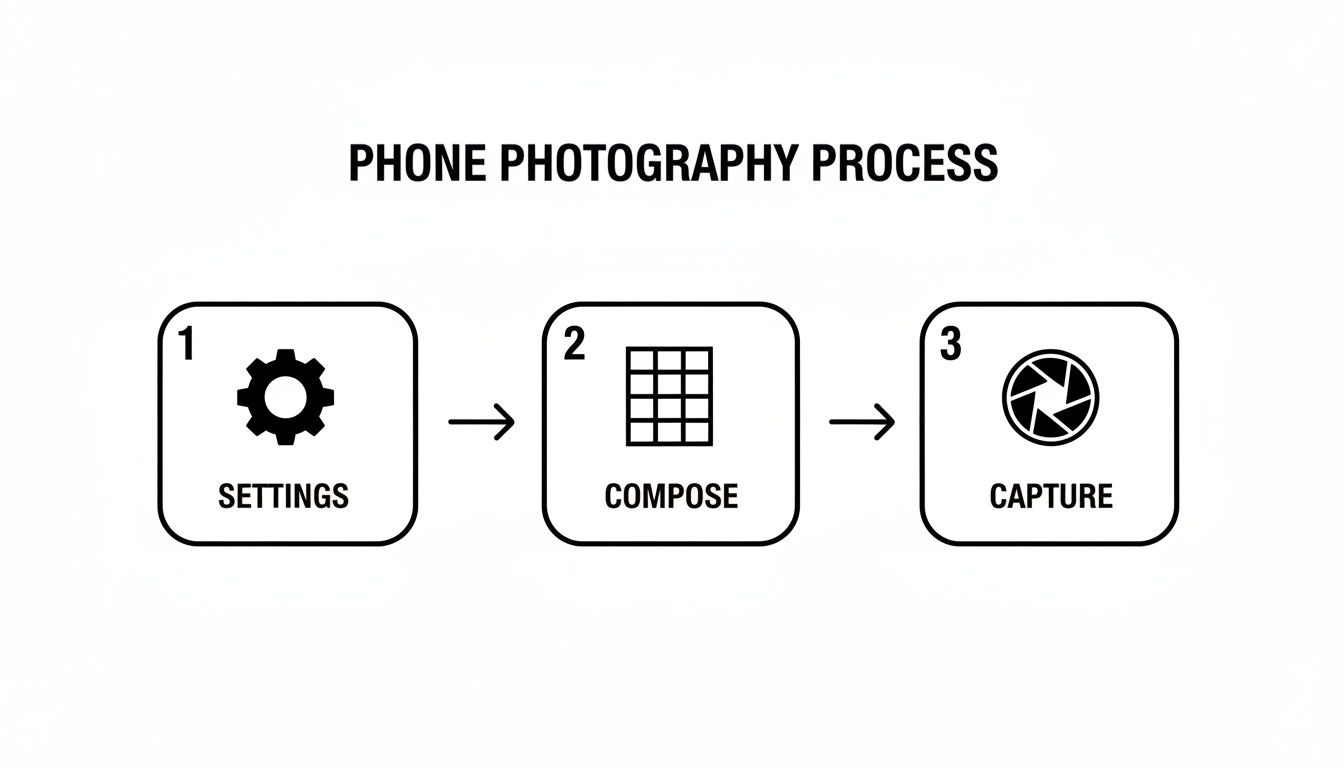 PHONE PHOTOGRAPHY PROCESS

1
SETTINGS

2
COMPOSE

3
CAPTURE