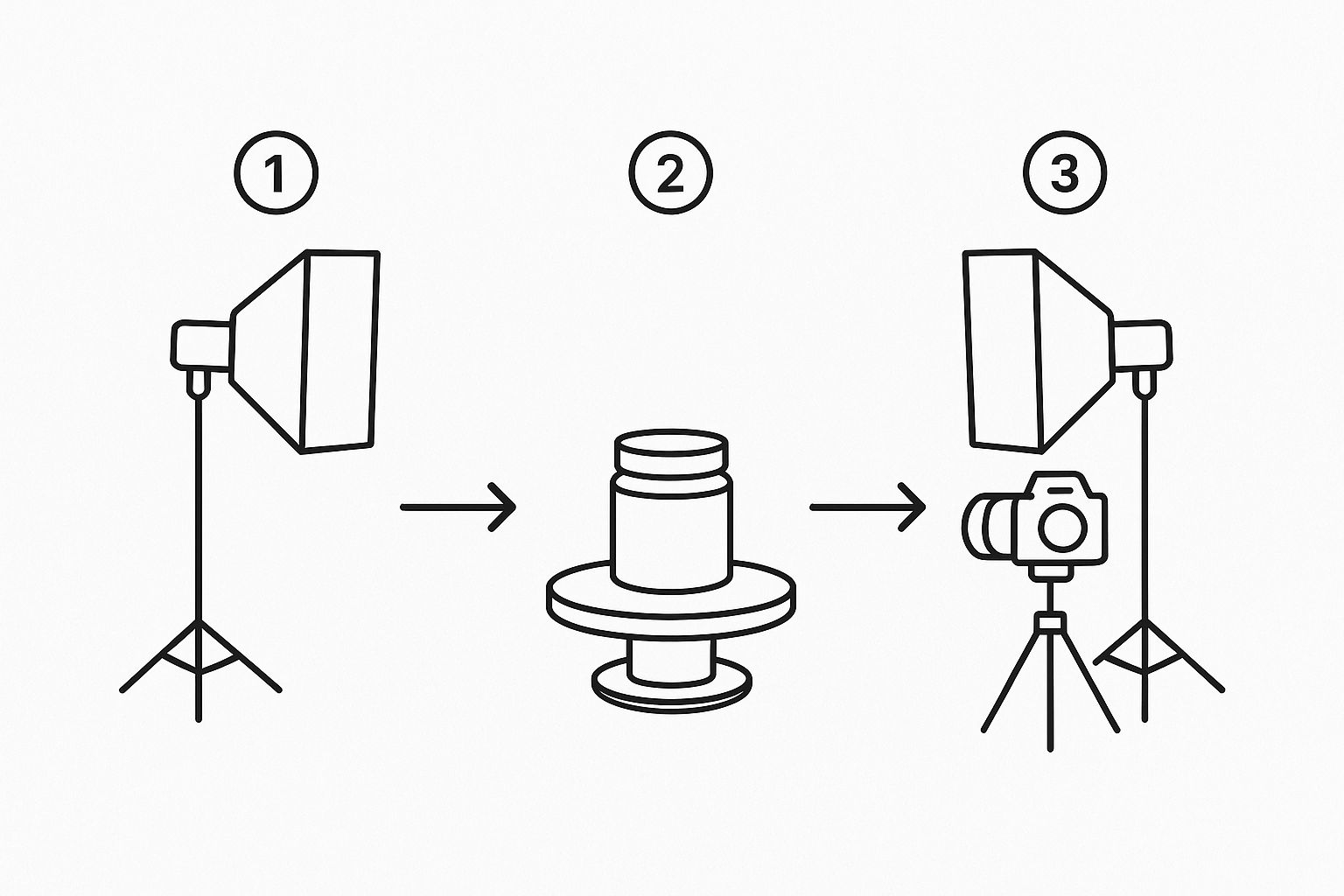 1

2

3