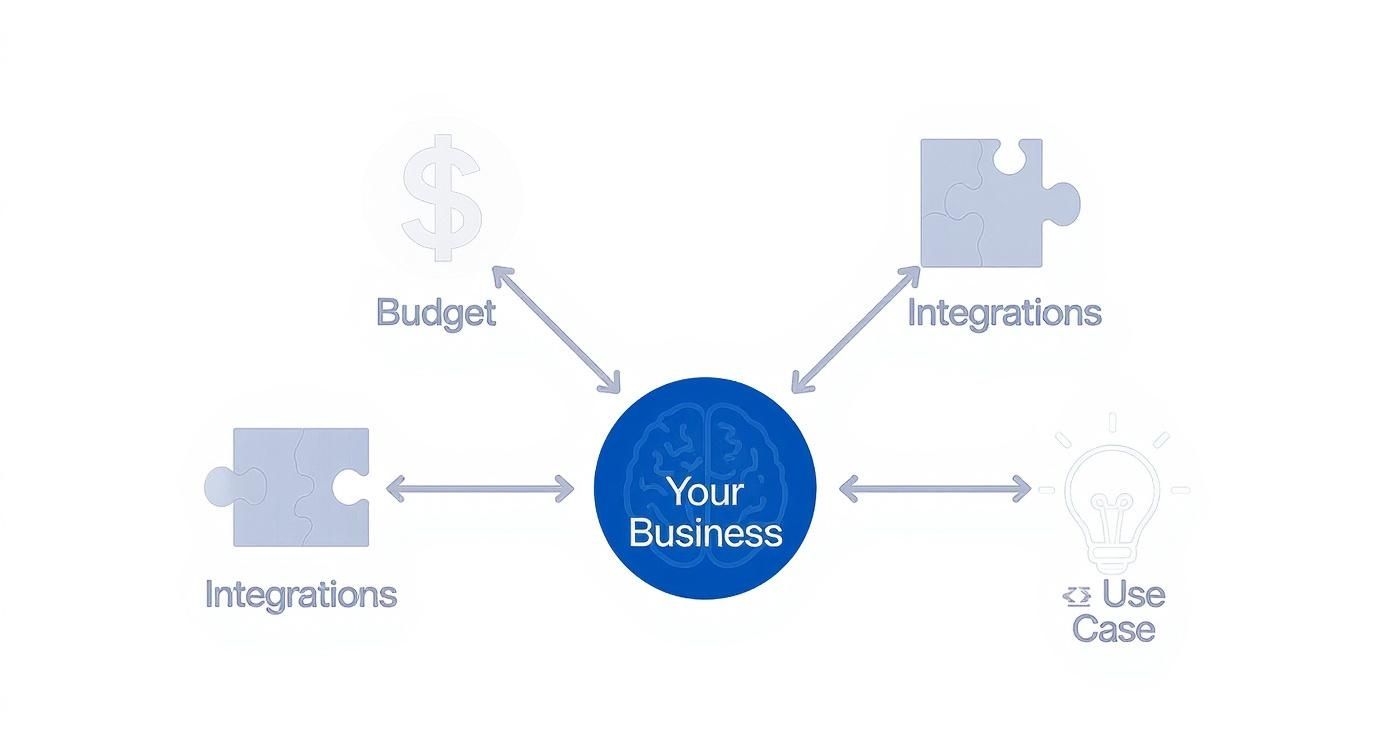 Budget

Integrations

Your Business

Integrations

Use Case