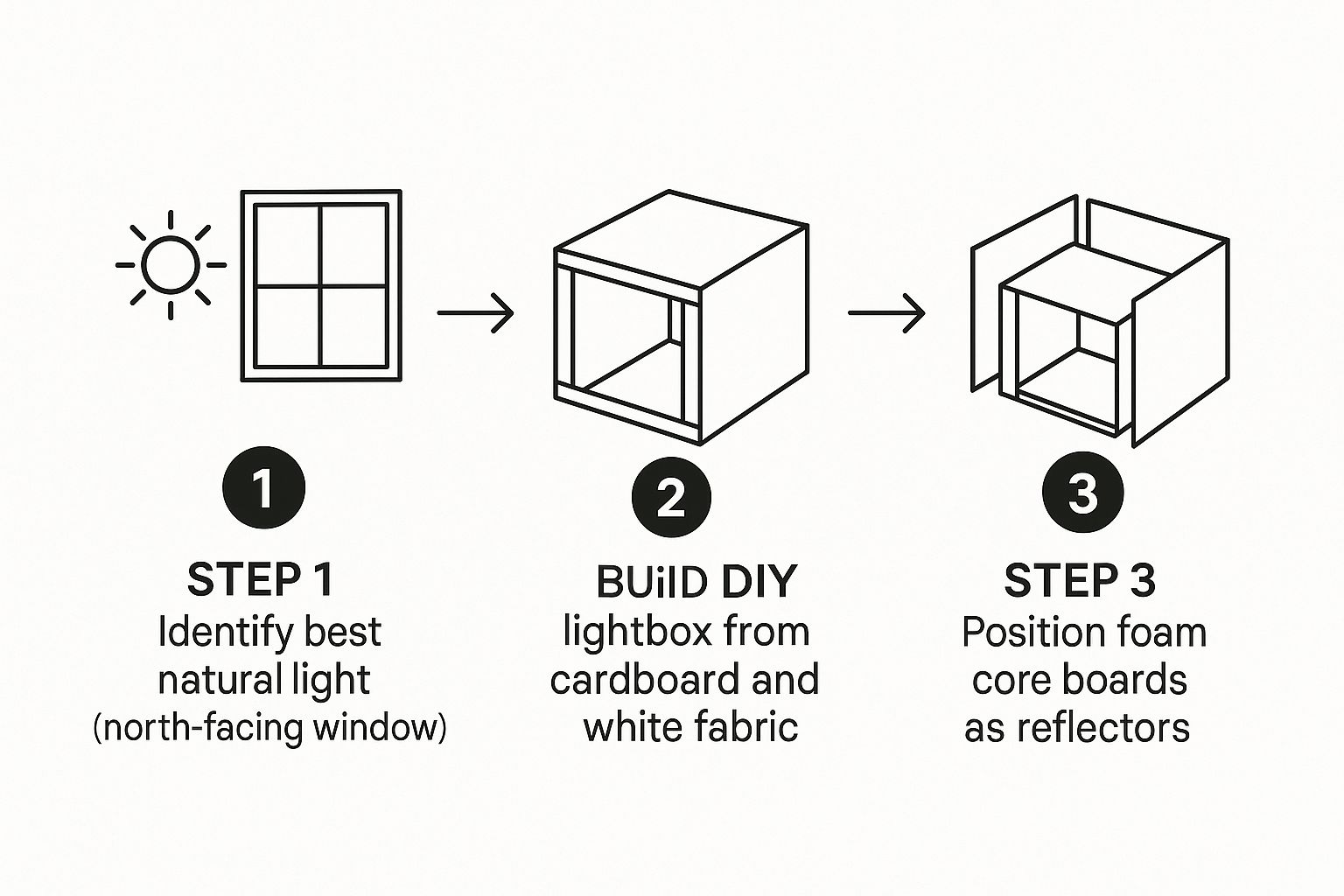 1

STEP 1
Identify best natural light (north-facing window)

2

BUilD DIY
lightbox from cardboard and white fabric

3

STEP 3
Position foam core boards as reflectors