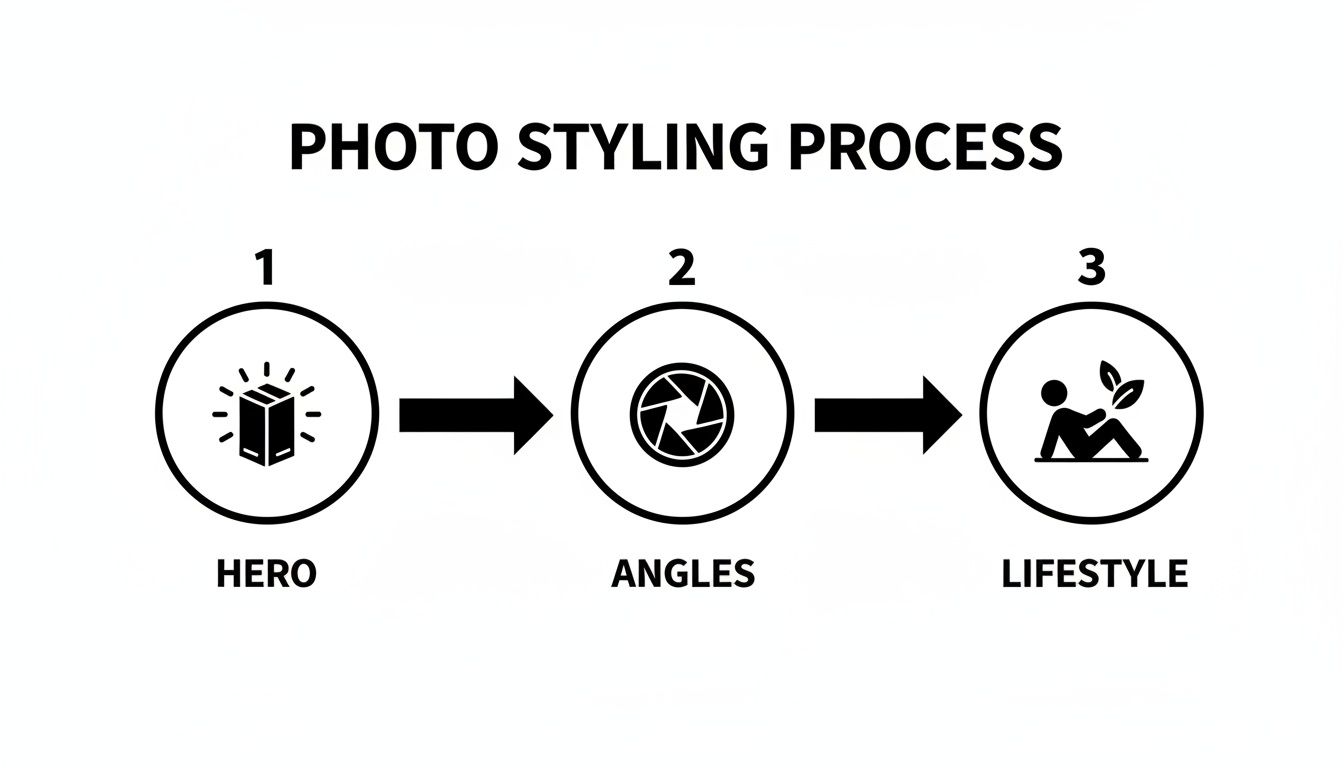 PHOTO STYLING PROCESS

1

HERO

2

ANGLES

3

LIFESTYLE