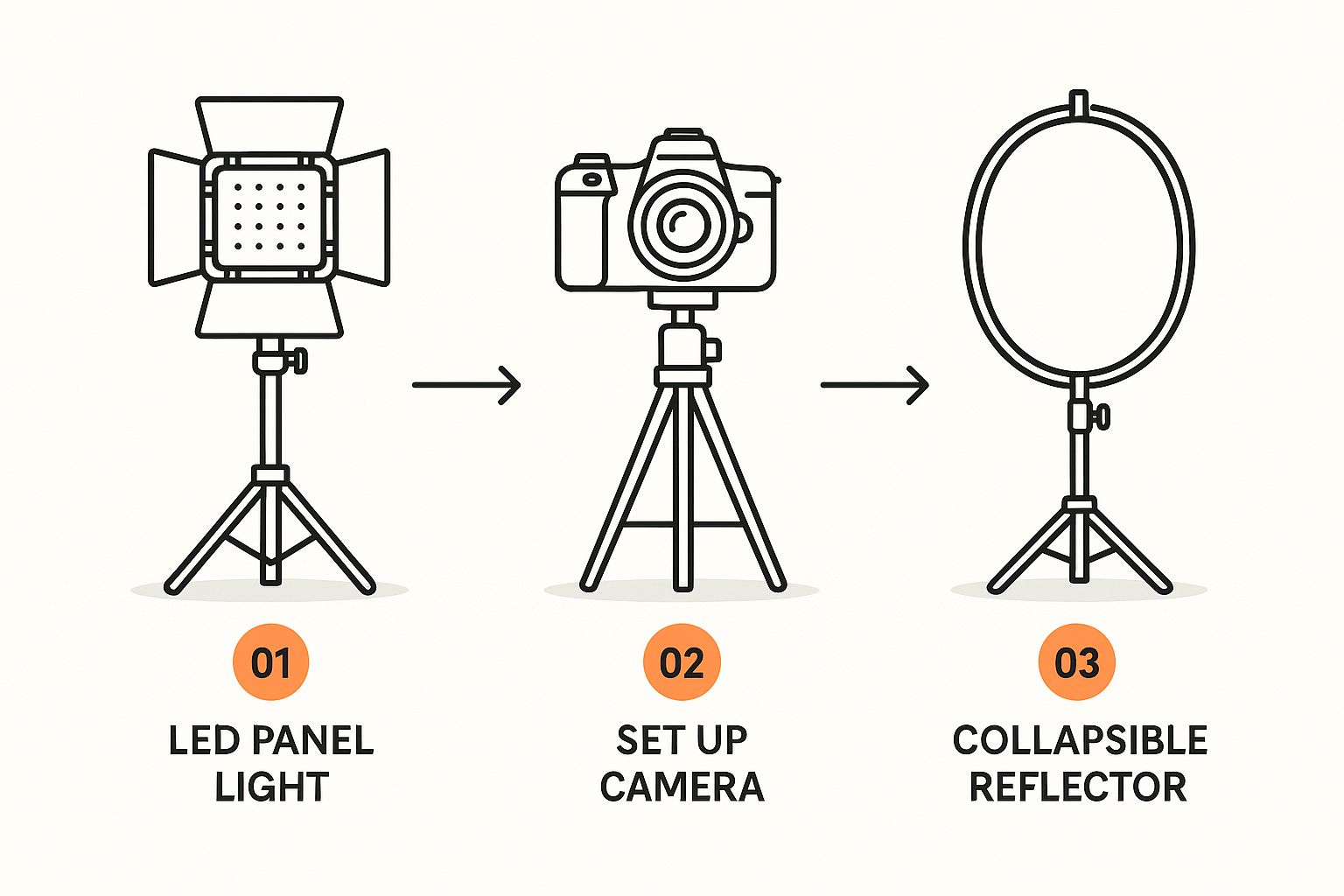 01
LED PANEL LIGHT

02
SET UP CAMERA

03
COLLAPSIBLE REFLECTOR