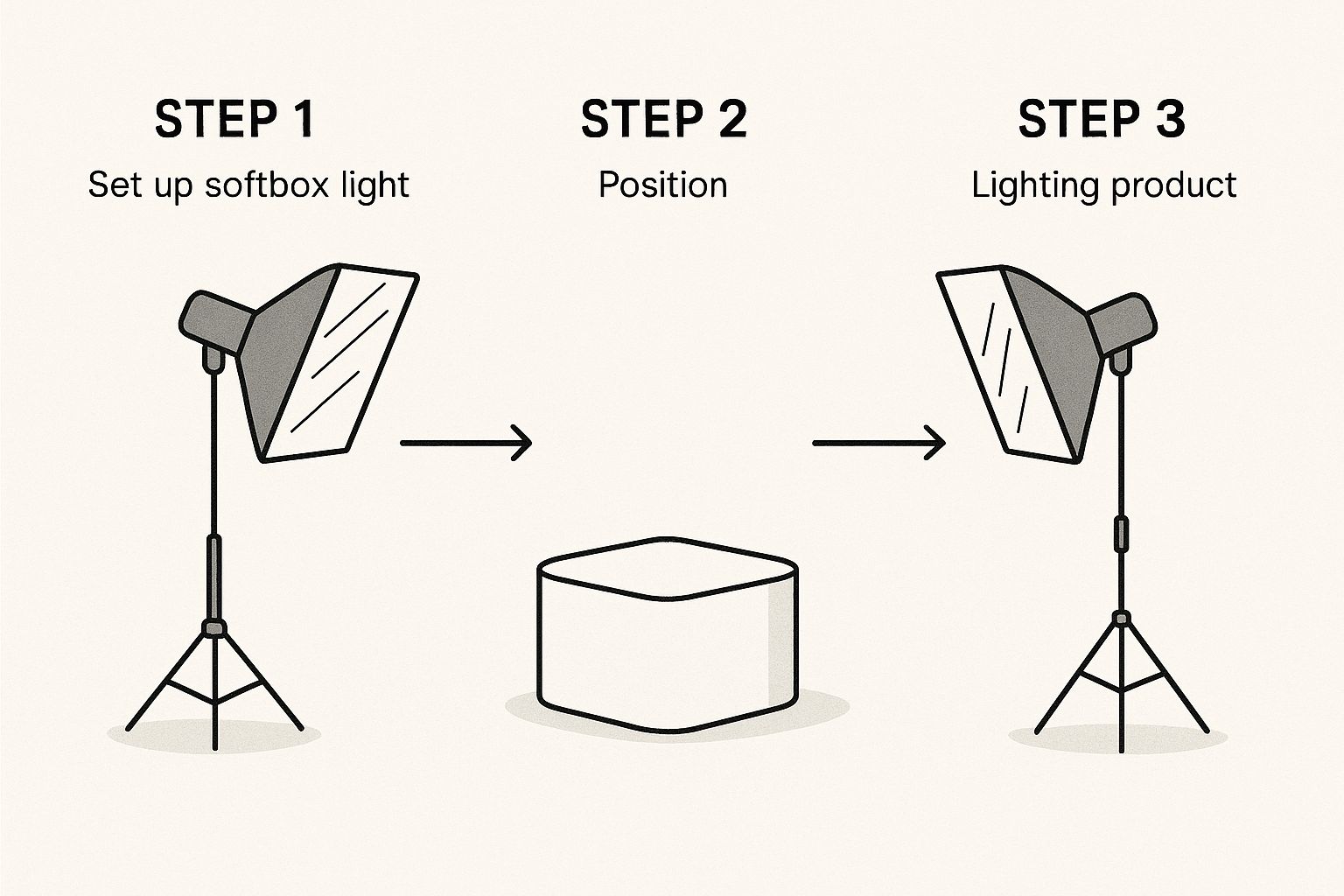 STEP 1
Set up softbox light

STEP 2
Position

STEP 3
Lighting product