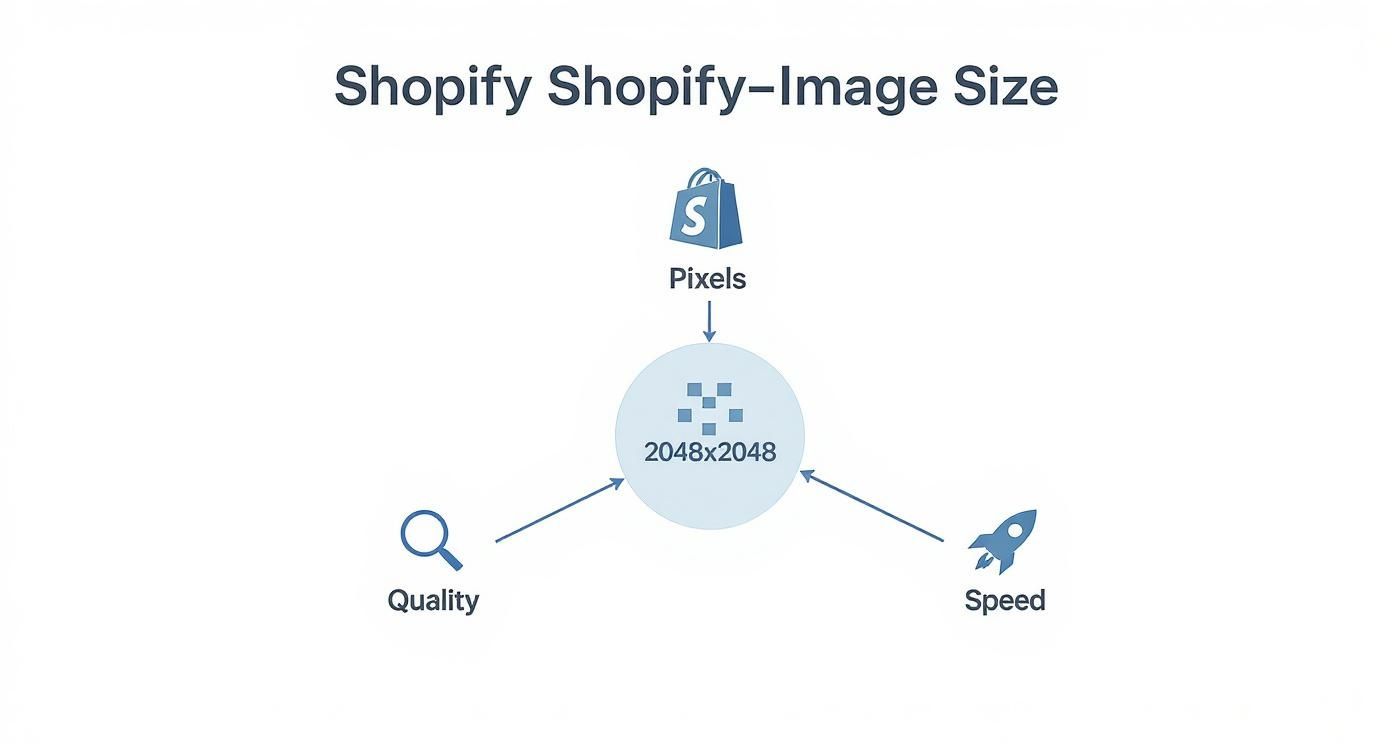 Shopify Shopify–Image Size

S

Pixels

2048x2048

Quality

Speed