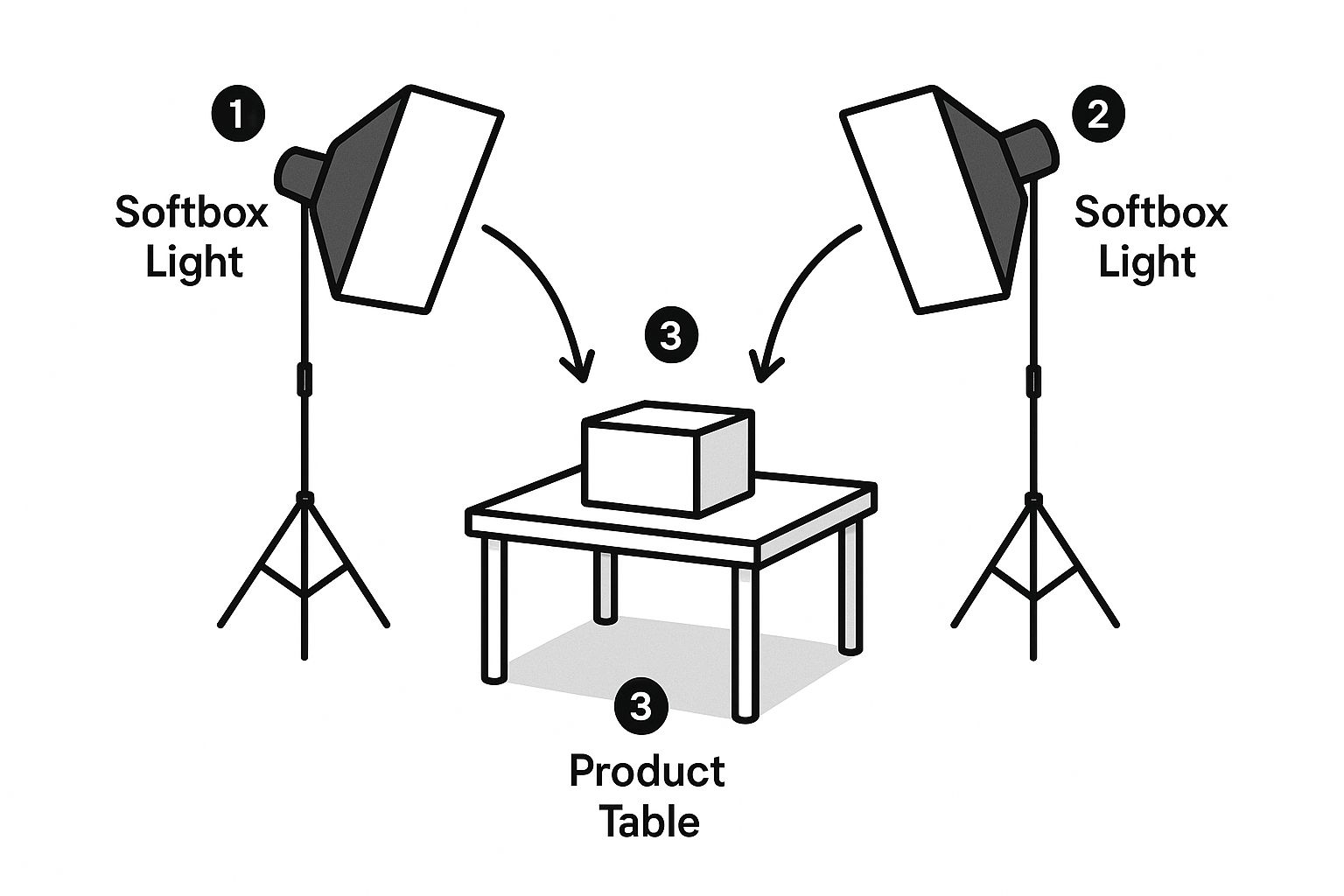 1
Softbox Light

2
Softbox Light

3

3
Product Table