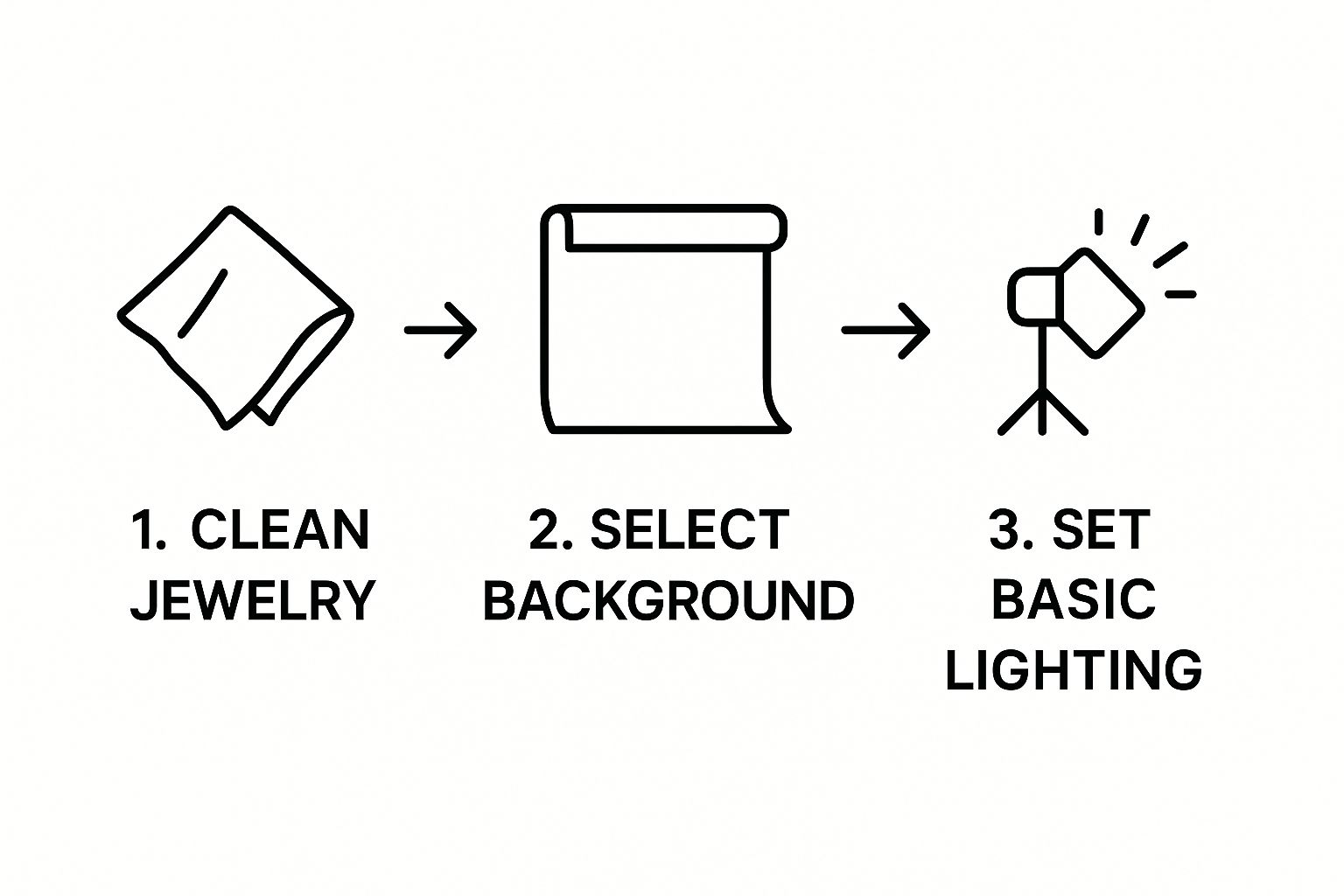 1. CLEAN JEWELRY

2. SELECT BACKGROUND

3. SET BASIC LIGHTING