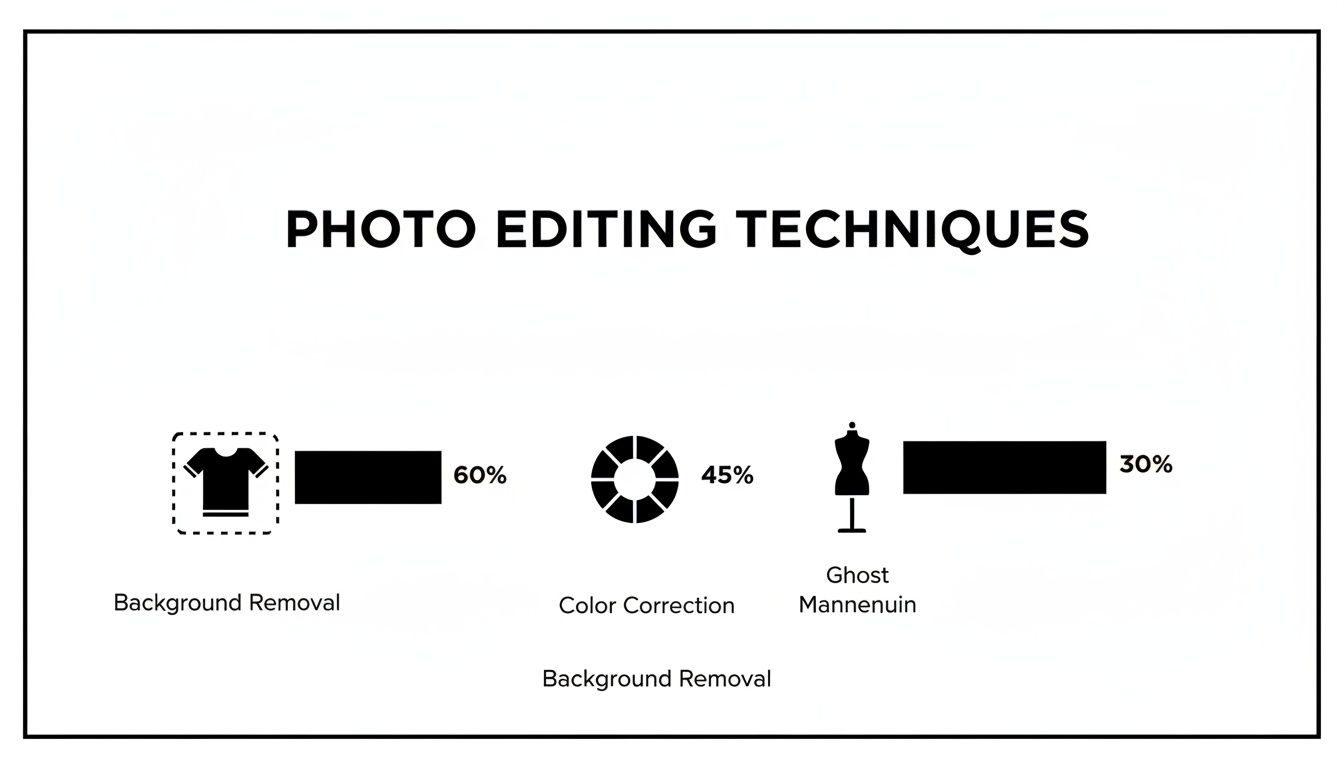 PHOTO EDITING TECHNIQUES

60%

45%

30%

Background Removal

Color Correction

Ghost Mannenuin

Background Removal