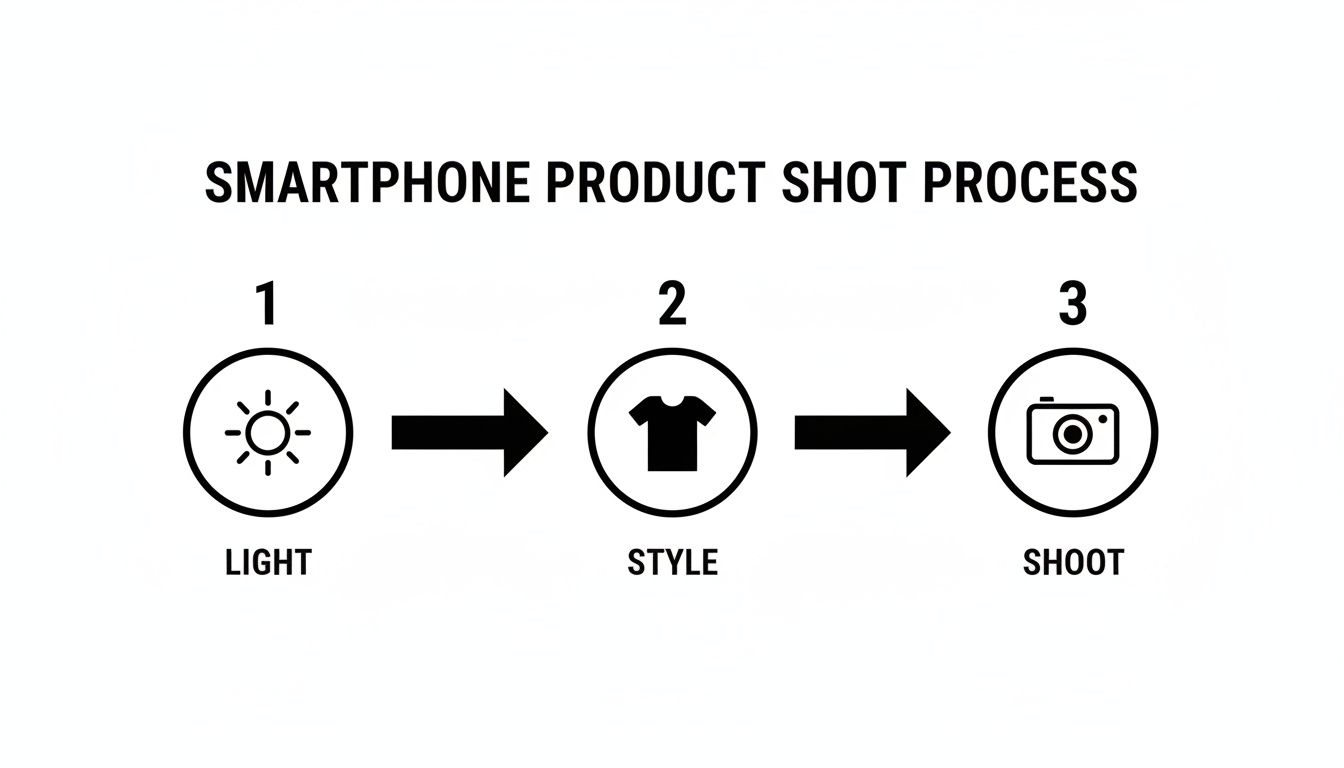 SMARTPHONE PRODUCT SHOT PROCESS

1

LIGHT

2

STYLE

3

SHOOT