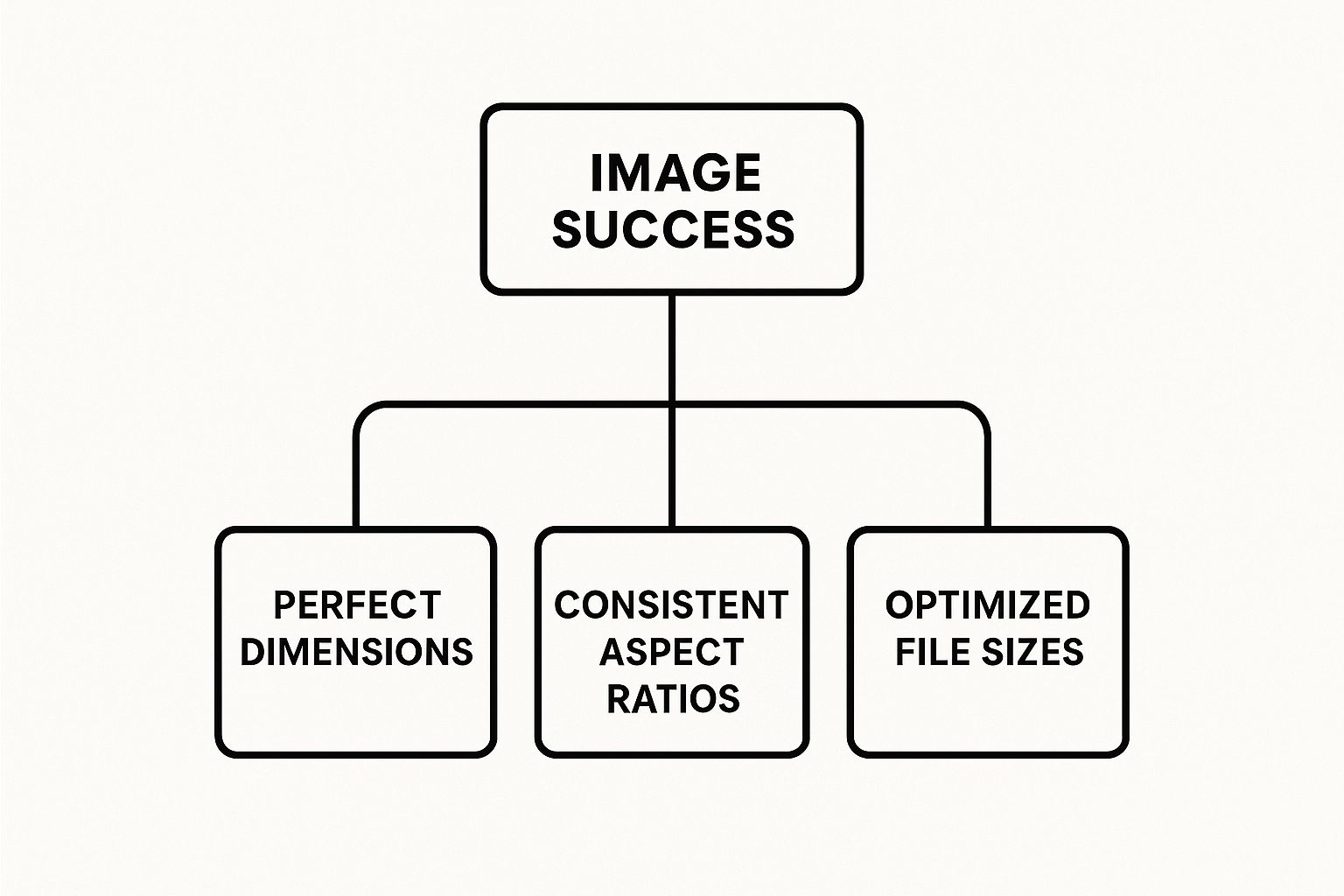 IMAGE SUCCESS

PERFECT DIMENSIONS

CONSISTENT ASPECT RATIOS

OPTIMIZED FILE SIZES