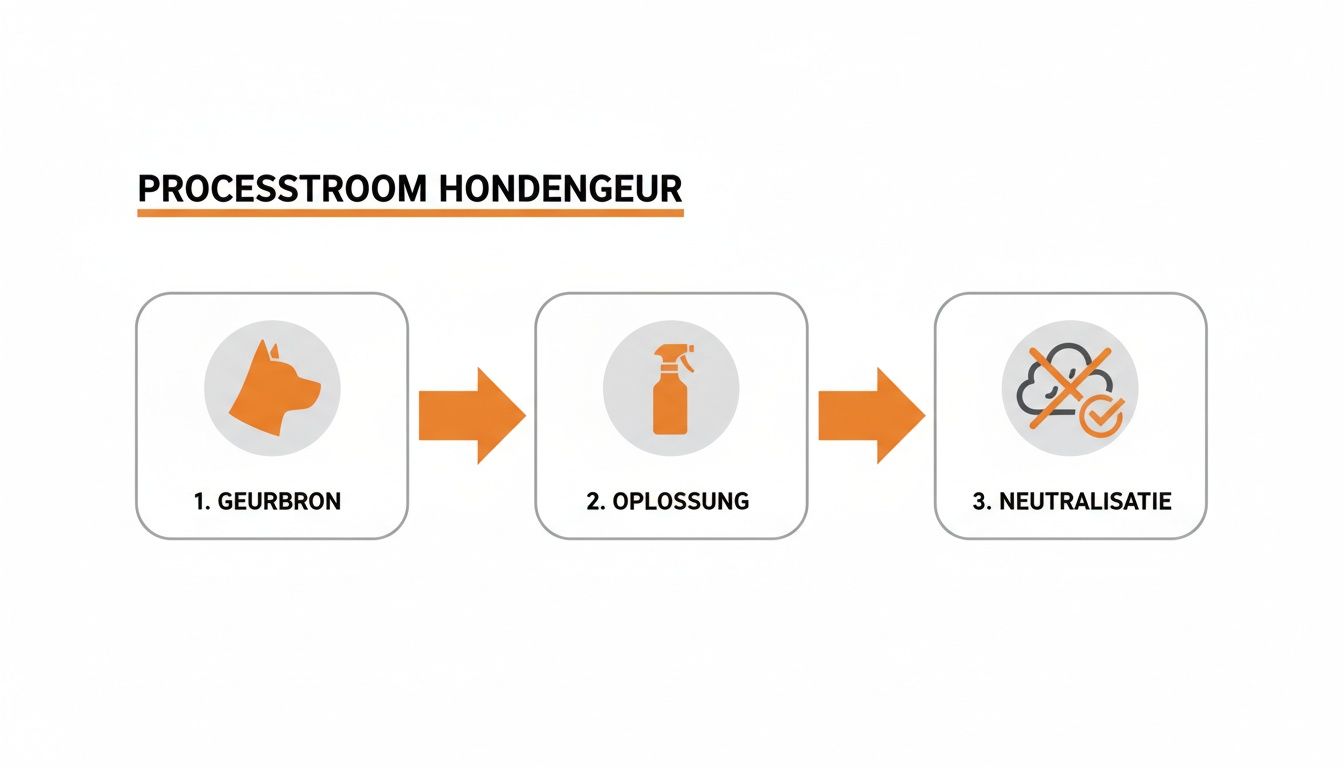 PROCESSTROOM HONDENGEUR

1. GEURBRON

2. OPLOSSUNG

3. NEUTRALISATIE