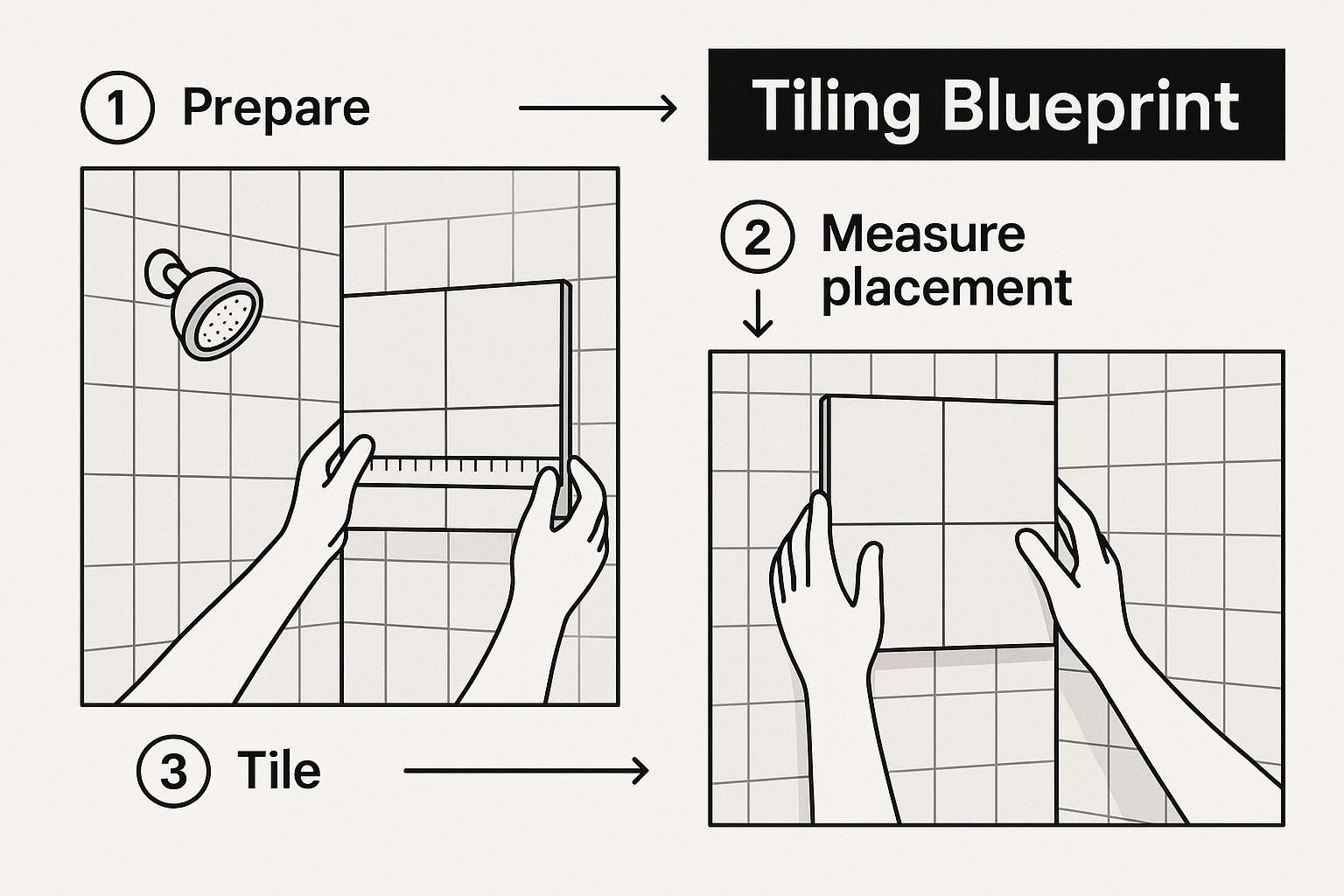 1 Prepare

Tiling Blueprint

2 Measure placement

3 Tile