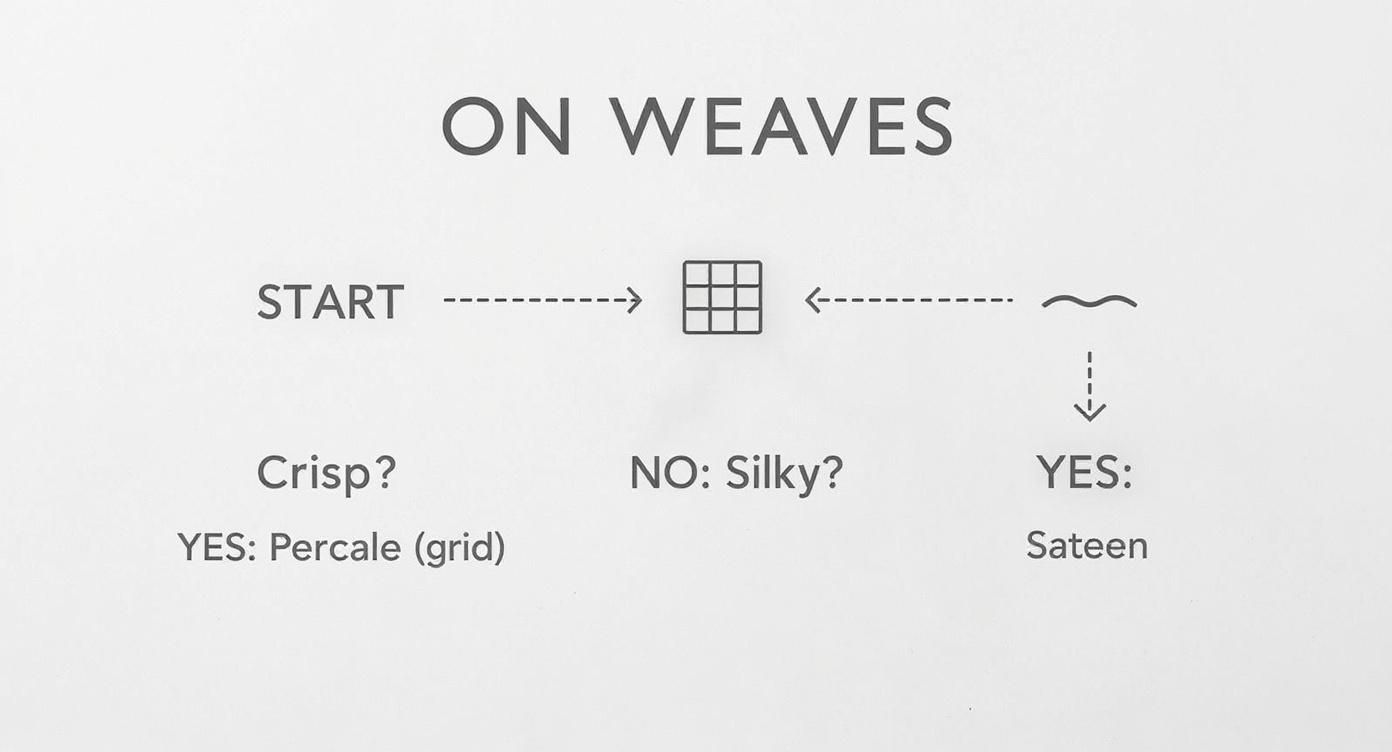 ON WEAVES

START

Crisp?

YES: Percale (grid)

NO: Silky?

YES:

Sateen