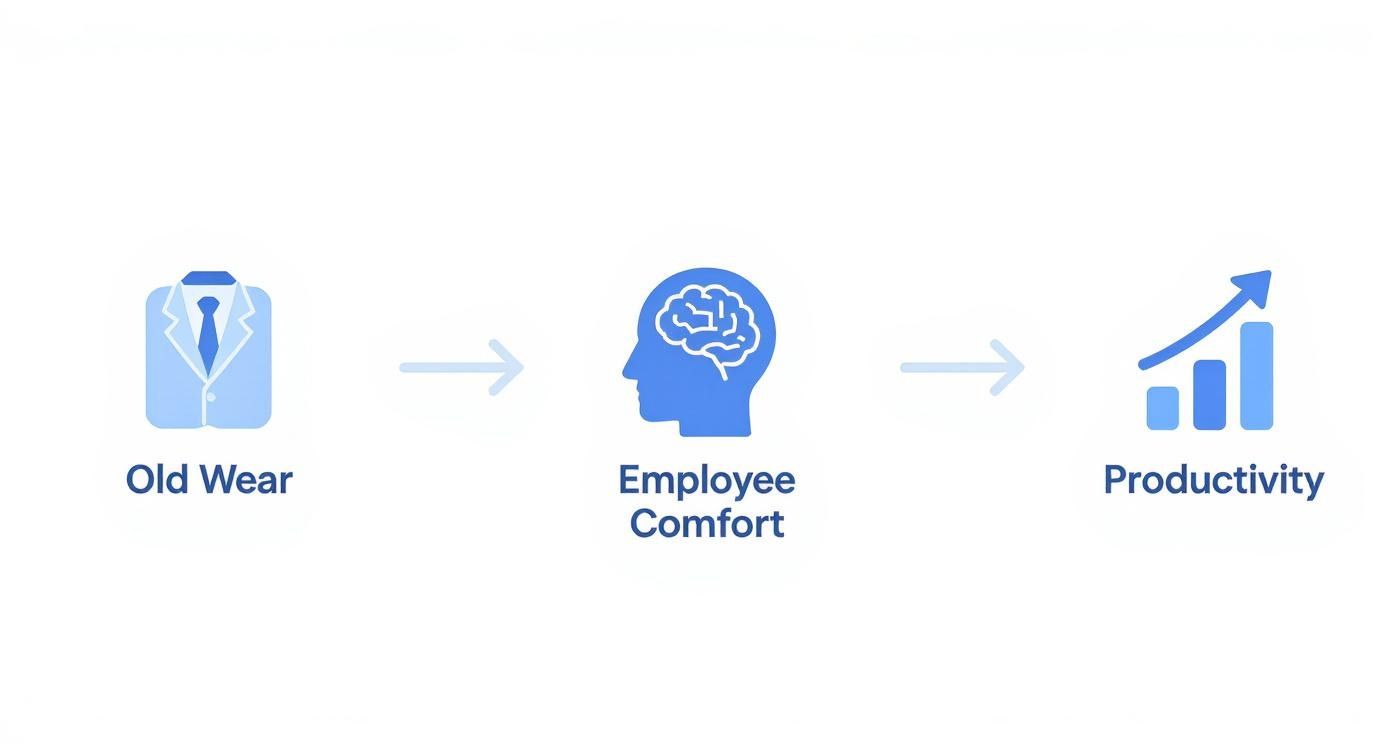 Old Wear

Employee Comfort

Productivity