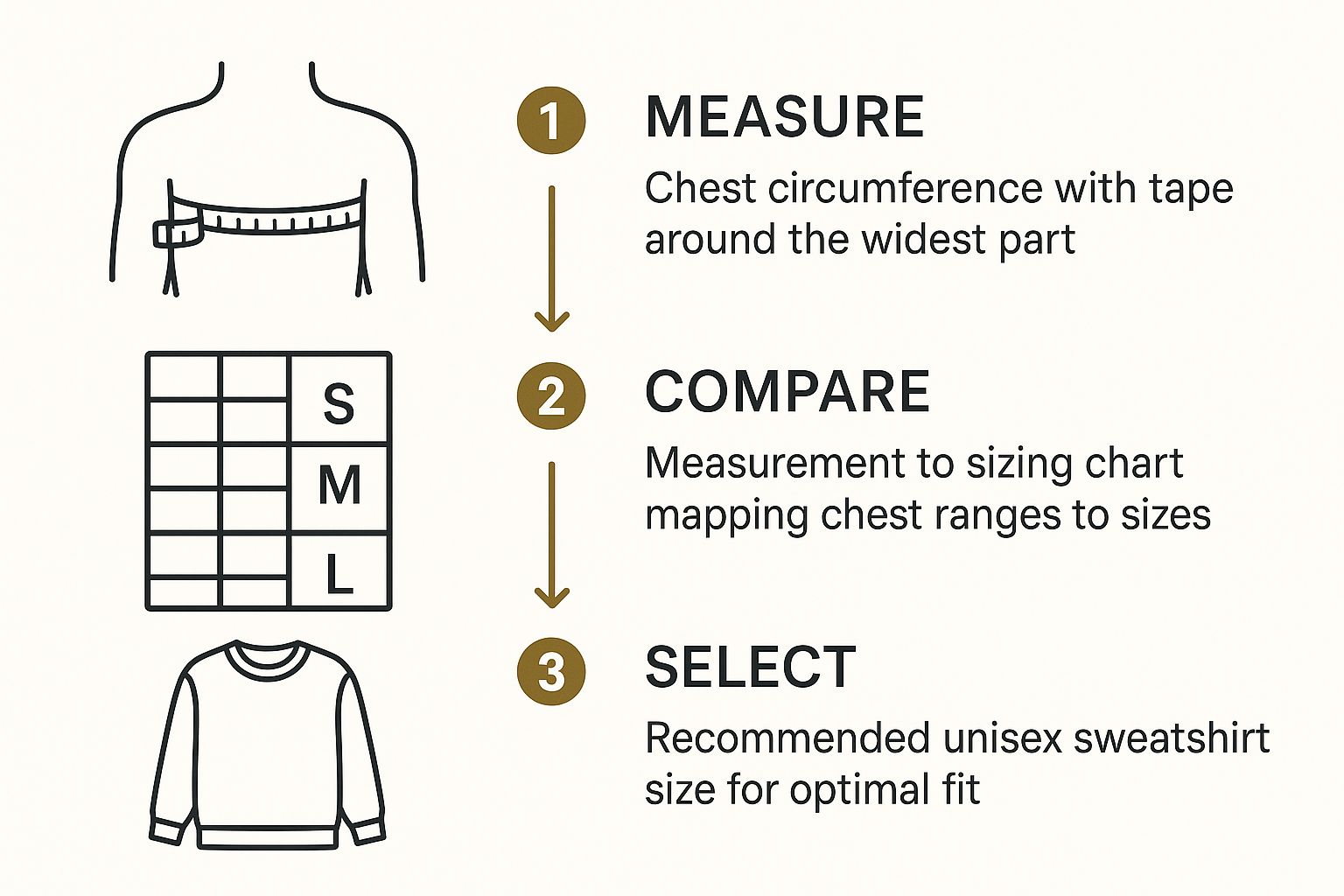 S
M
L

1 MEASURE
Chest circumference with tape around the widest part

2 COMPARE
Measurement to sizing chart mapping chest ranges to sizes

3 SELECT
Recommended unisex sweatshirt size for optimal fit