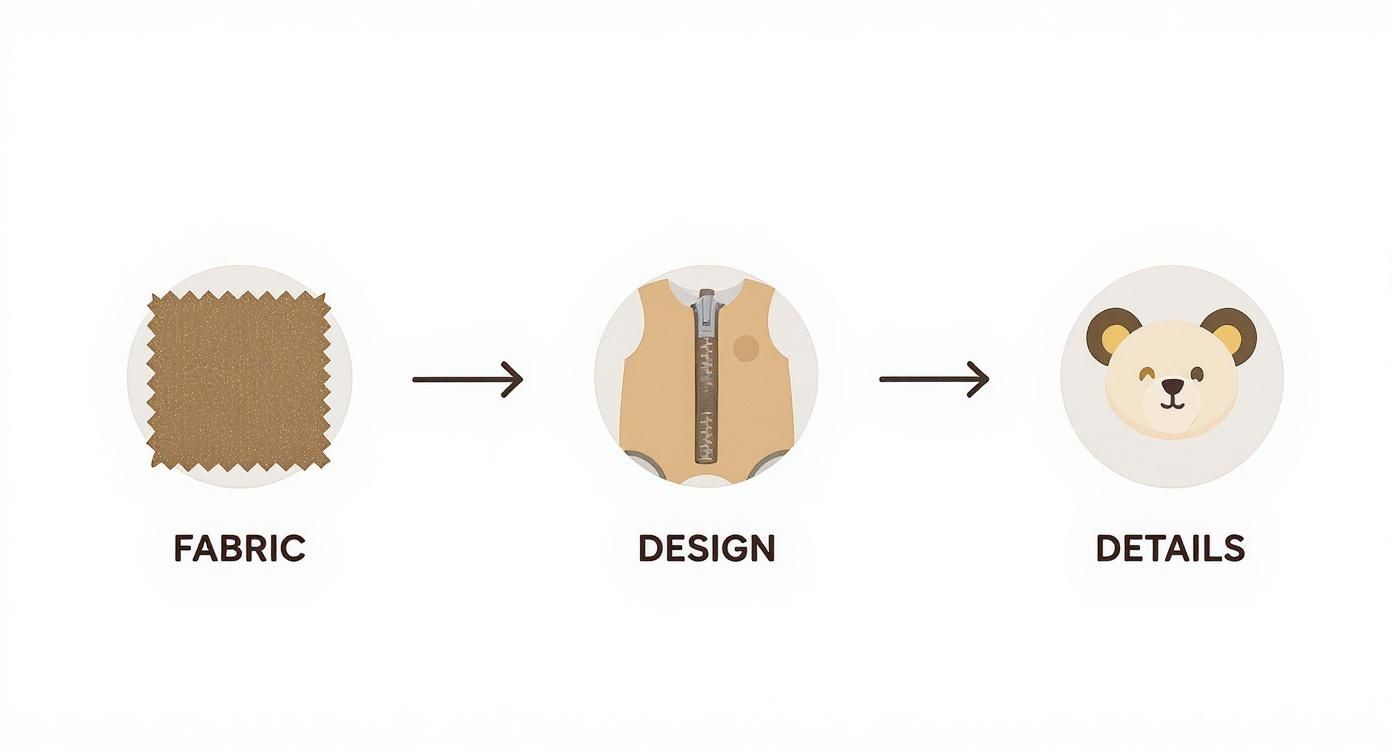 FABRIC

DESIGN

DETAILS