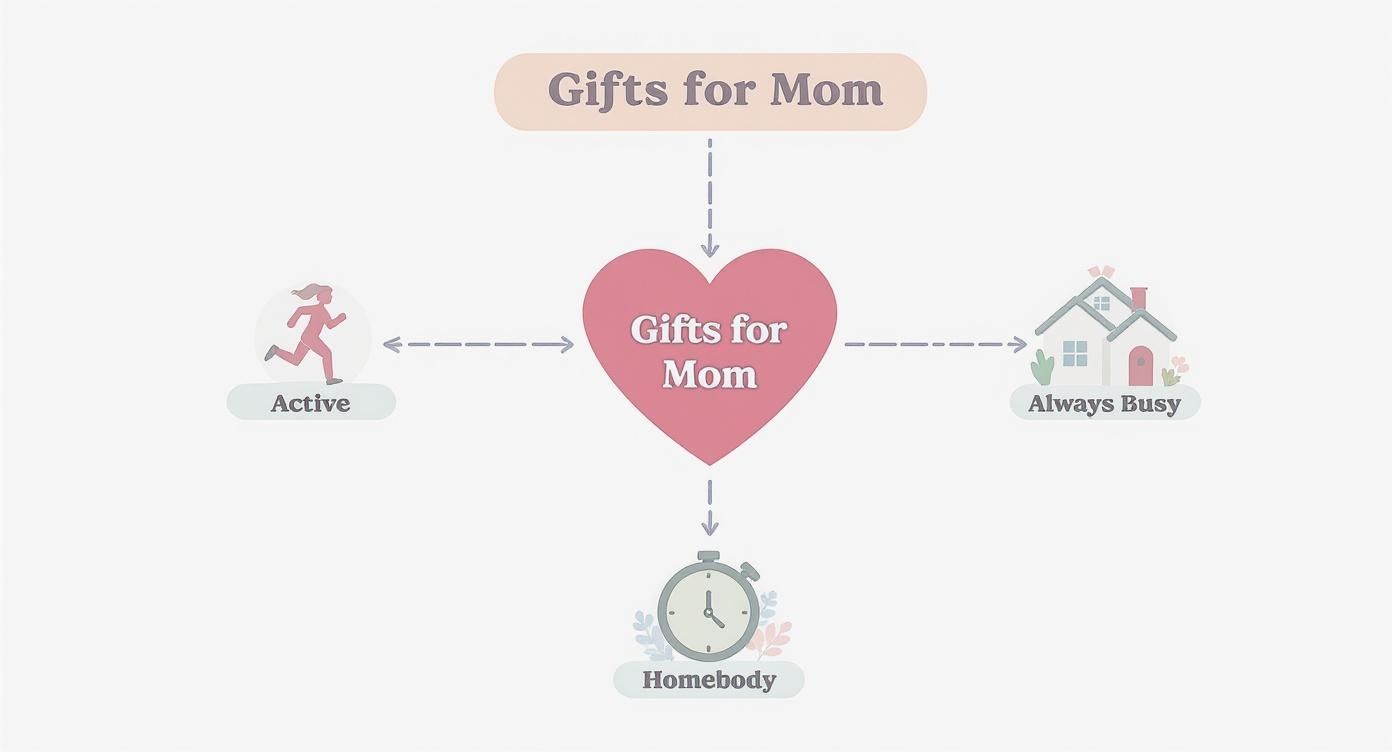 Gifts for Mom

Gifts for Mom

Active

Always Busy

Homebody