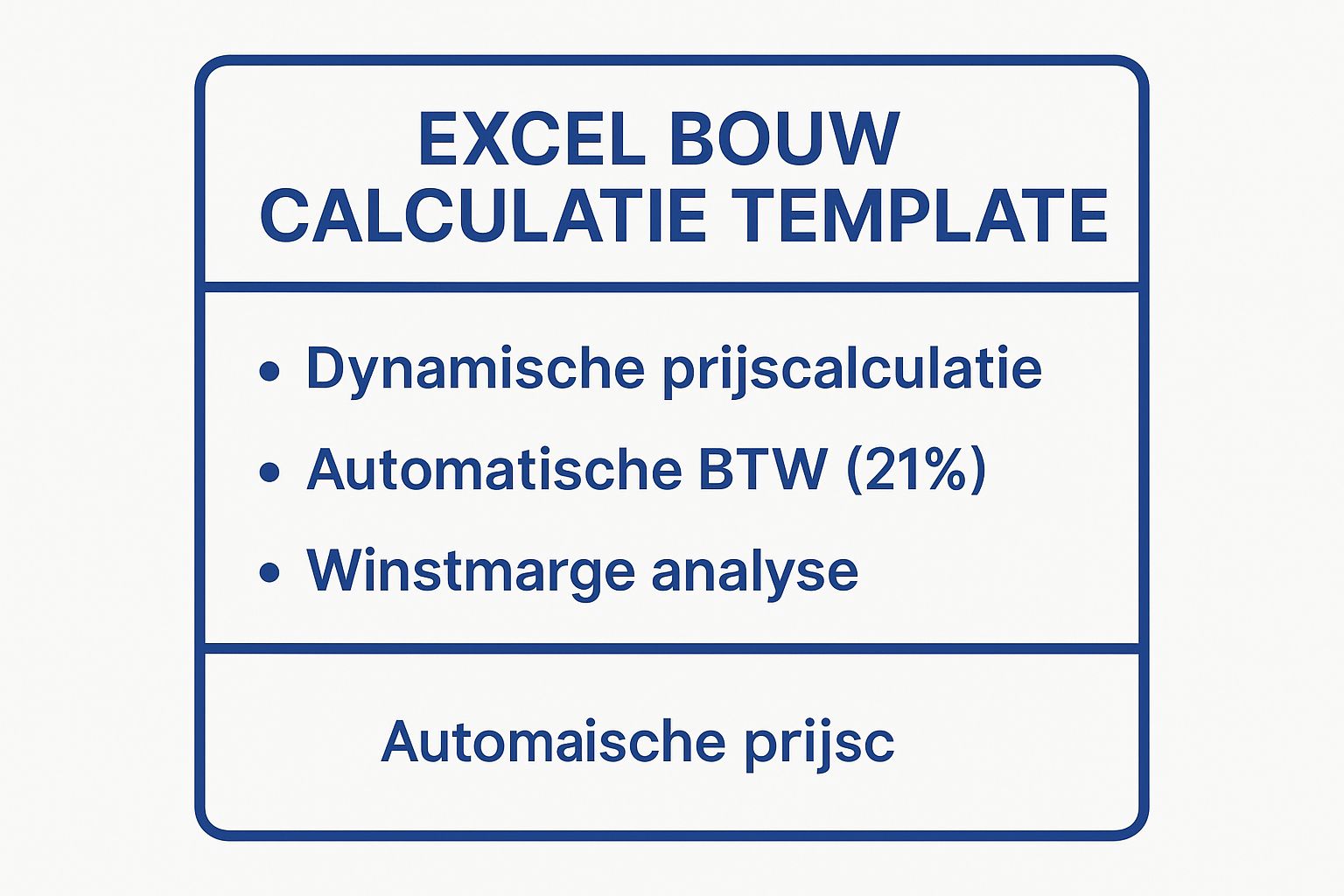 EXCEL BOUW
CALCULATIE TEMPLATE

• Dynamische prijscalculatie
• Automatische BTW (21%)
• Winstmarge analyse

Automaische prijsc