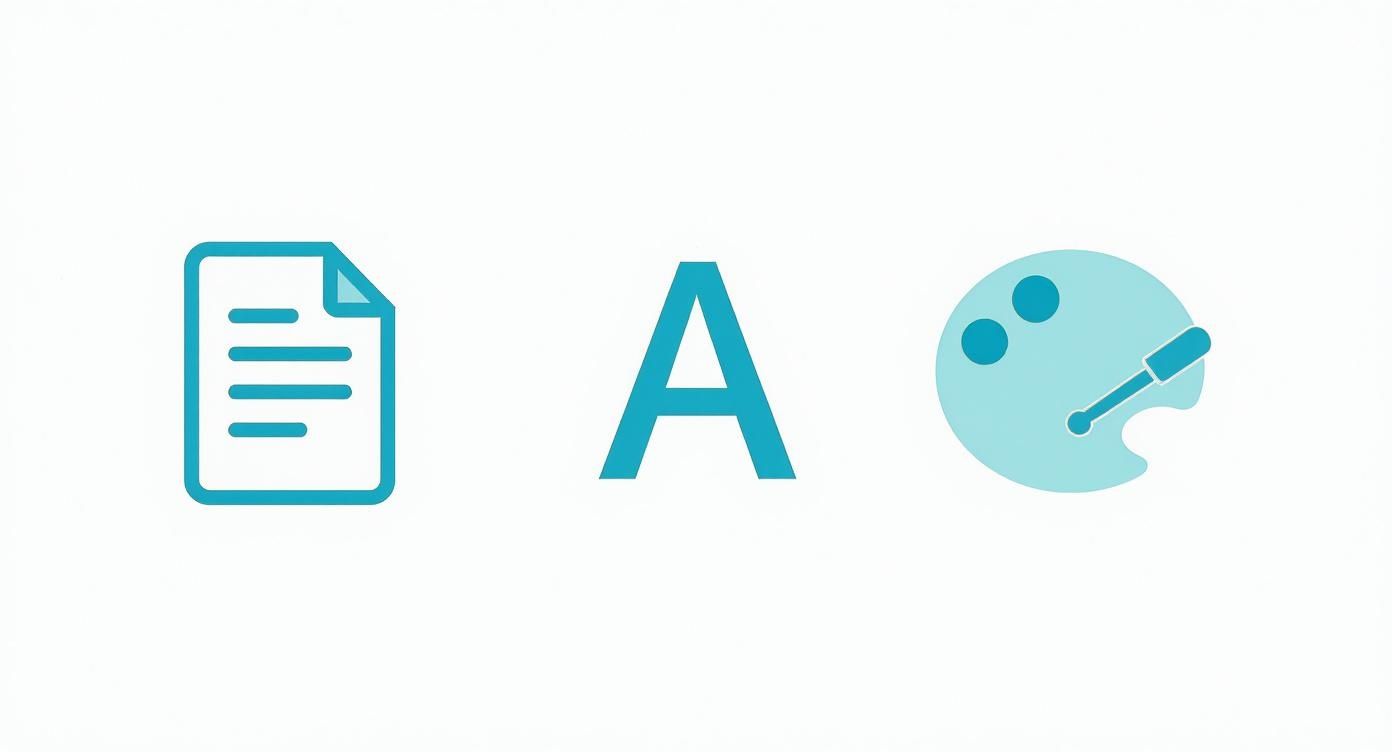 A