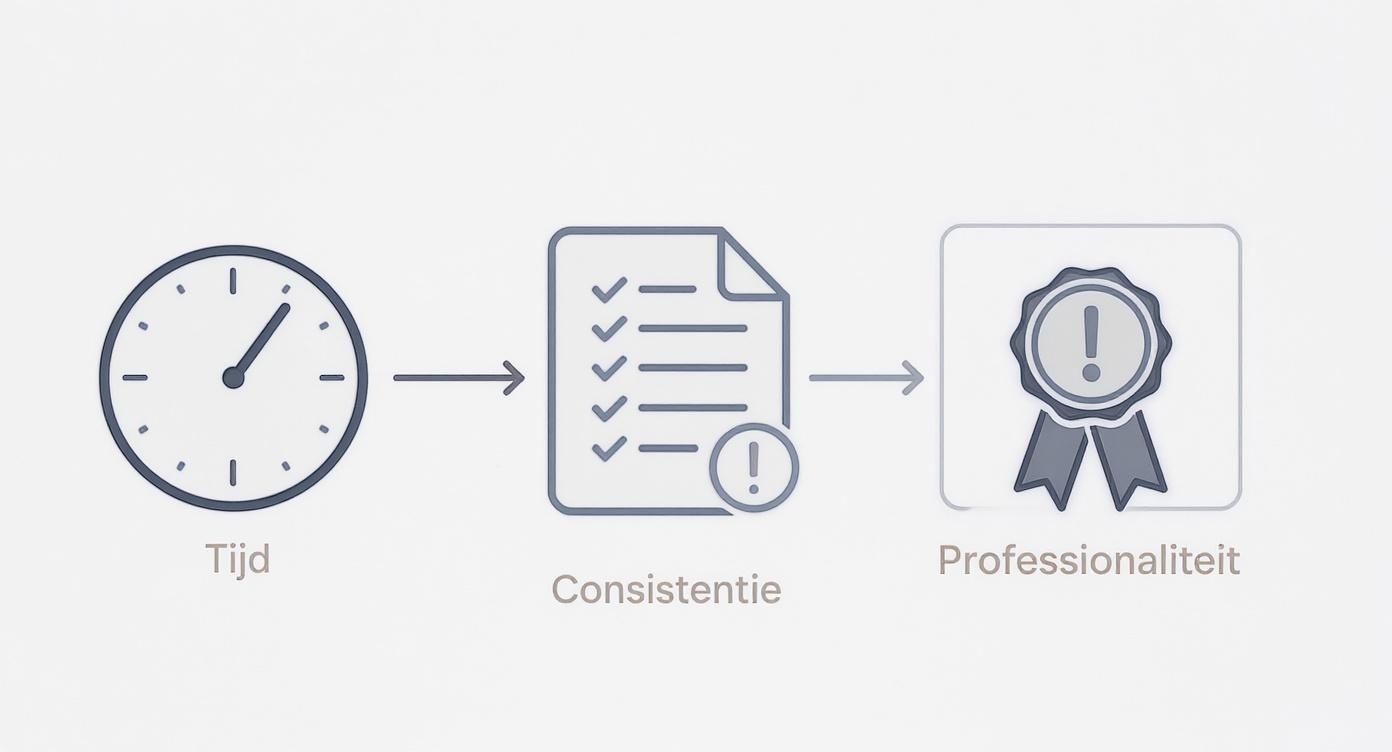 Tijd

Consistentie

Professionaliteit