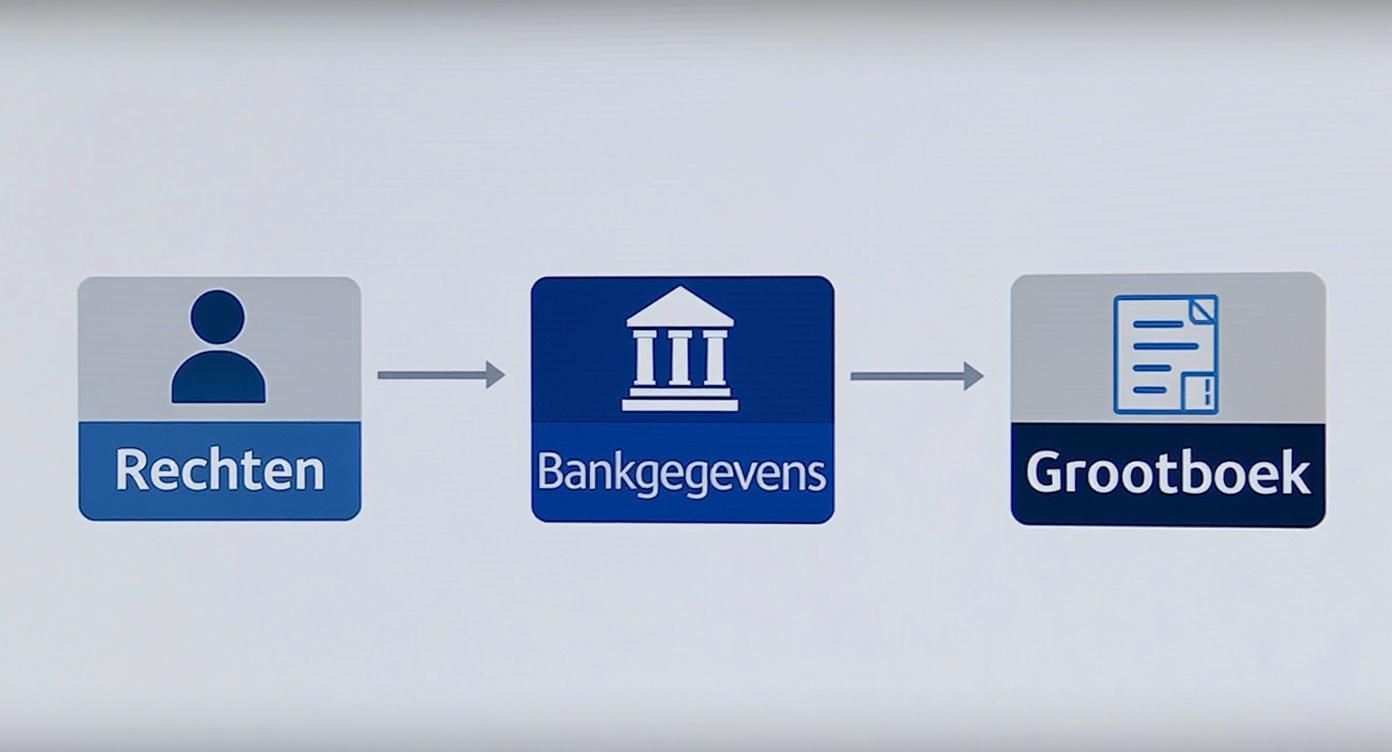 Rechten

Bankgegevens

Grootboek