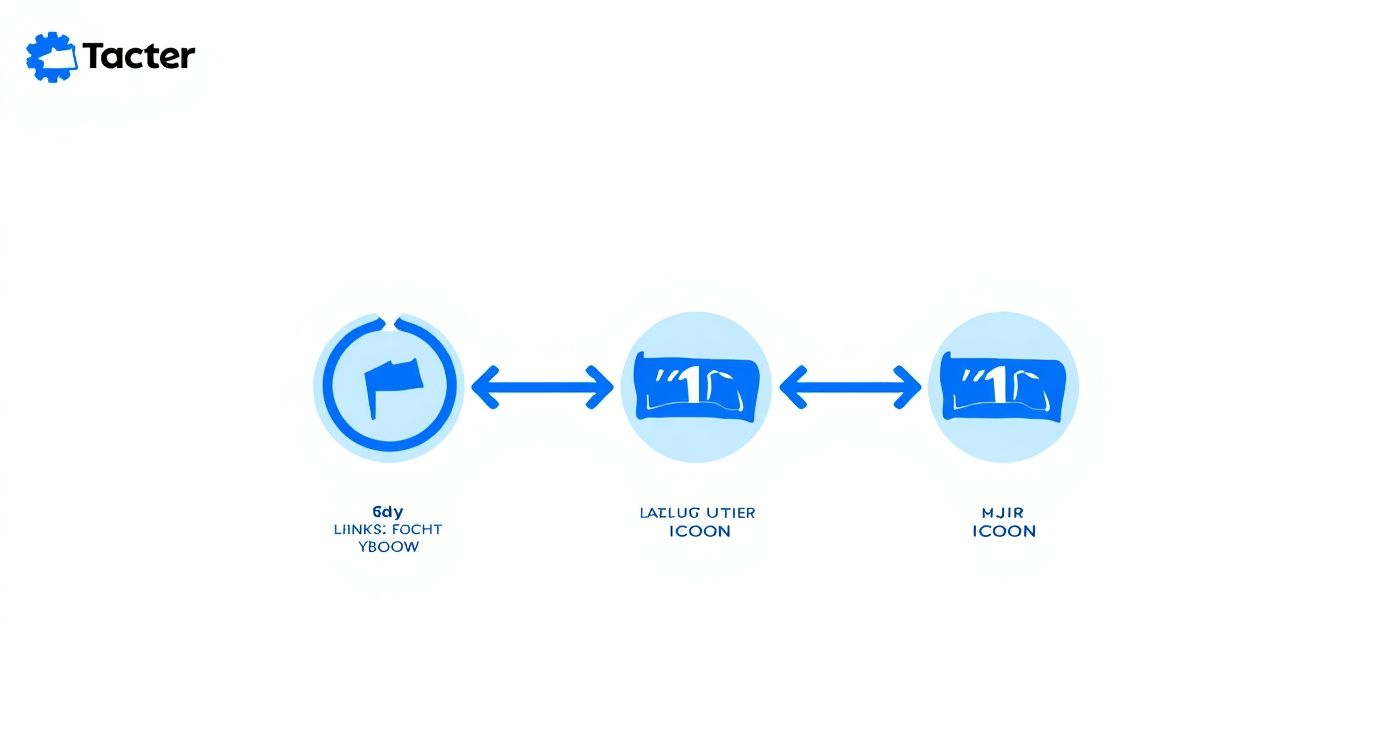 Tacter

"1

"1

6dy
LINKS: FOCHT
YBOOW

LAELUG UTIER
ICOON

MJIR
ICOON