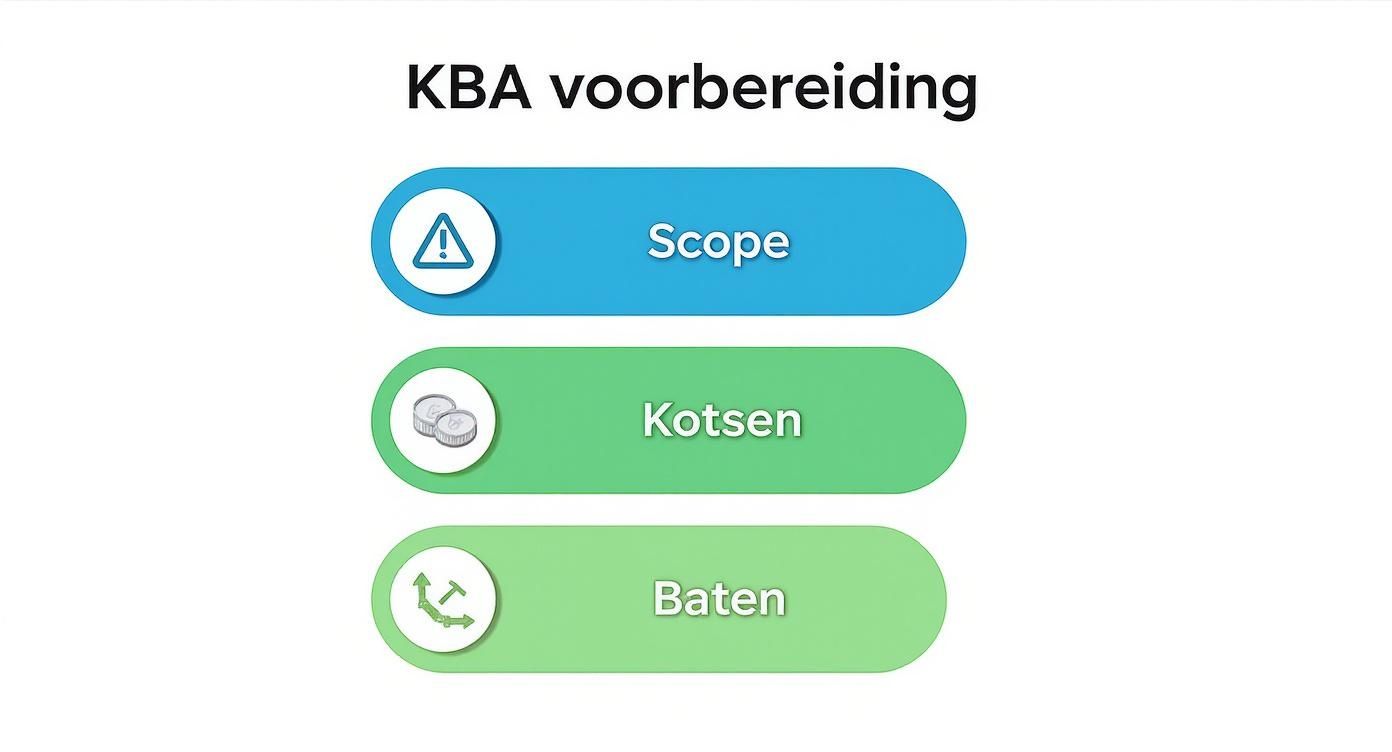 KBA voorbereiding

Scope

Kotsen

Baten