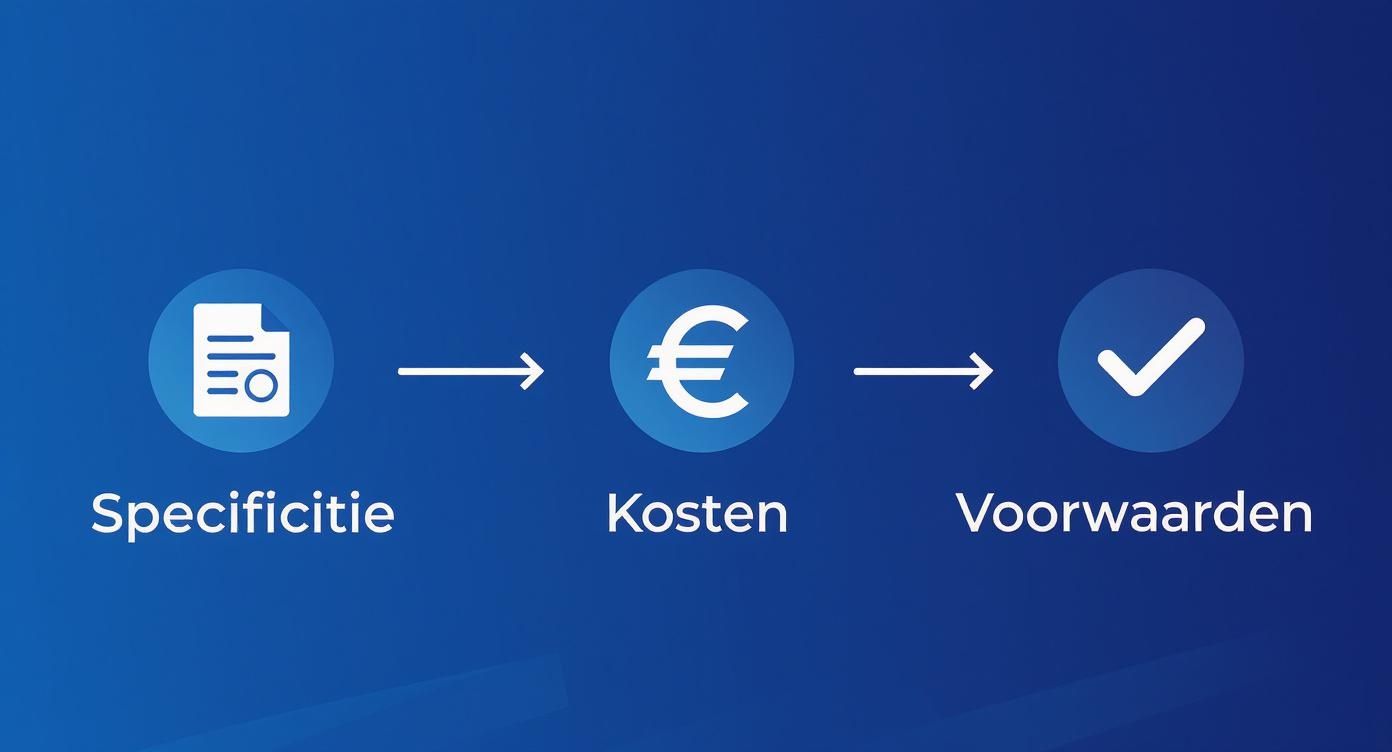 Specificitie

Kosten

Voorwaarden