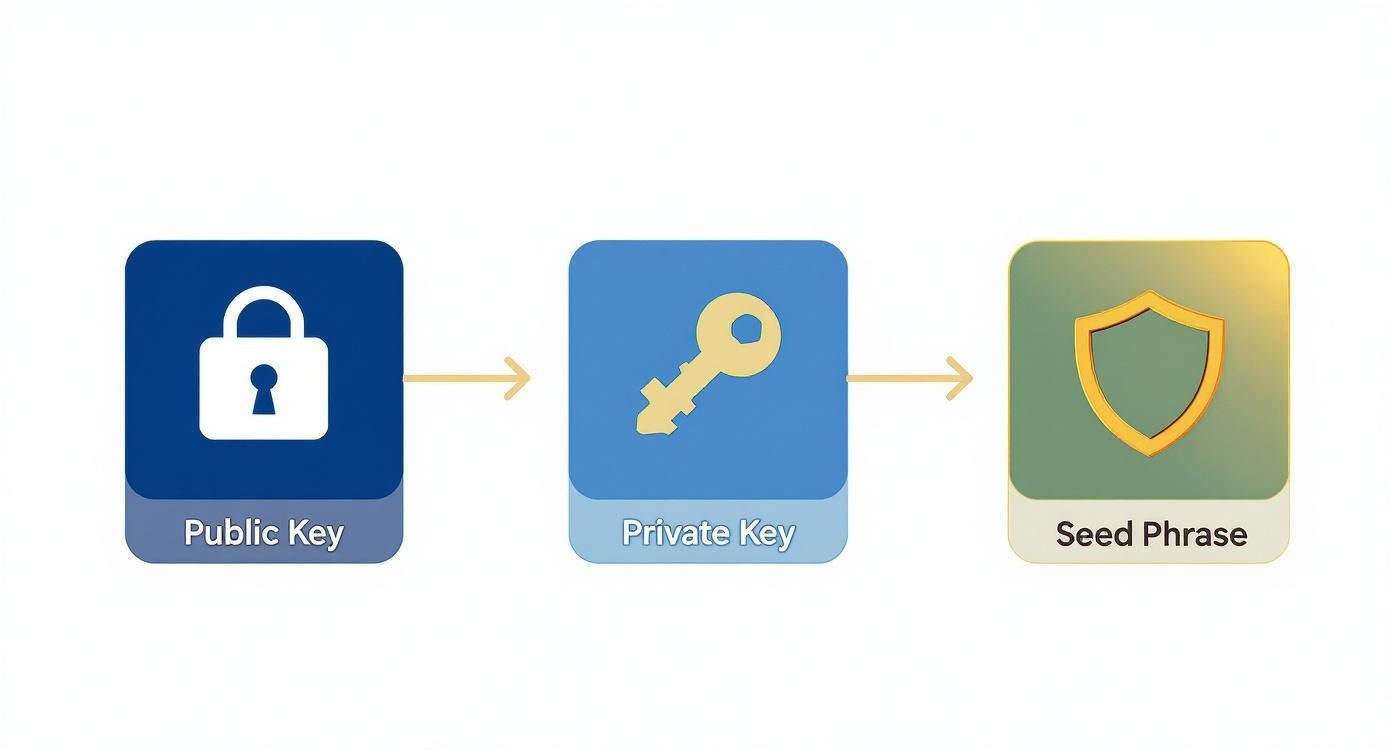 Public Key

Private Key

Seed Phrase