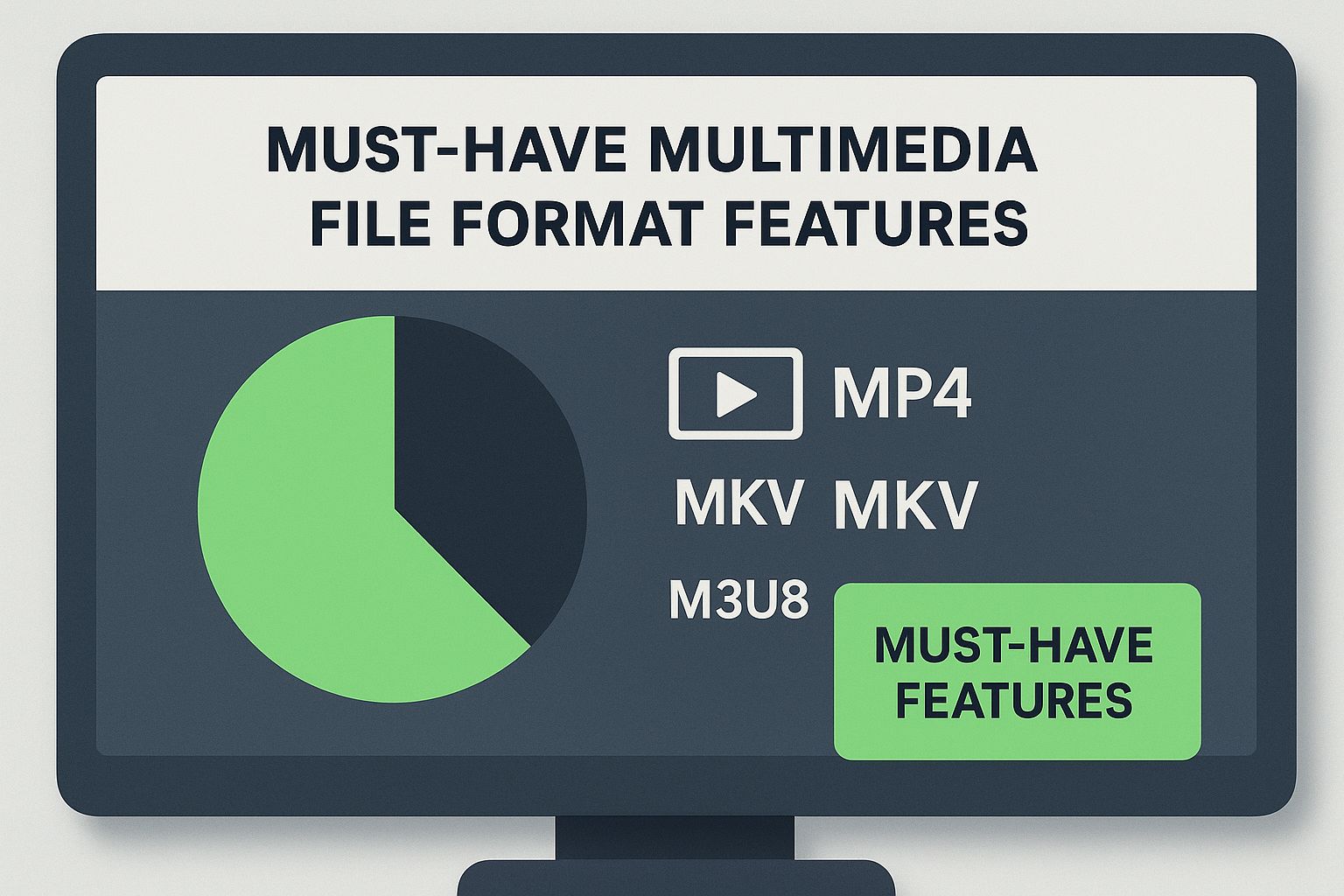 MUST-HAVE MULTIMEDIA FILE FORMAT FEATURES

MP4

MKV MKV

M3U8

MUST-HAVE FEATURES