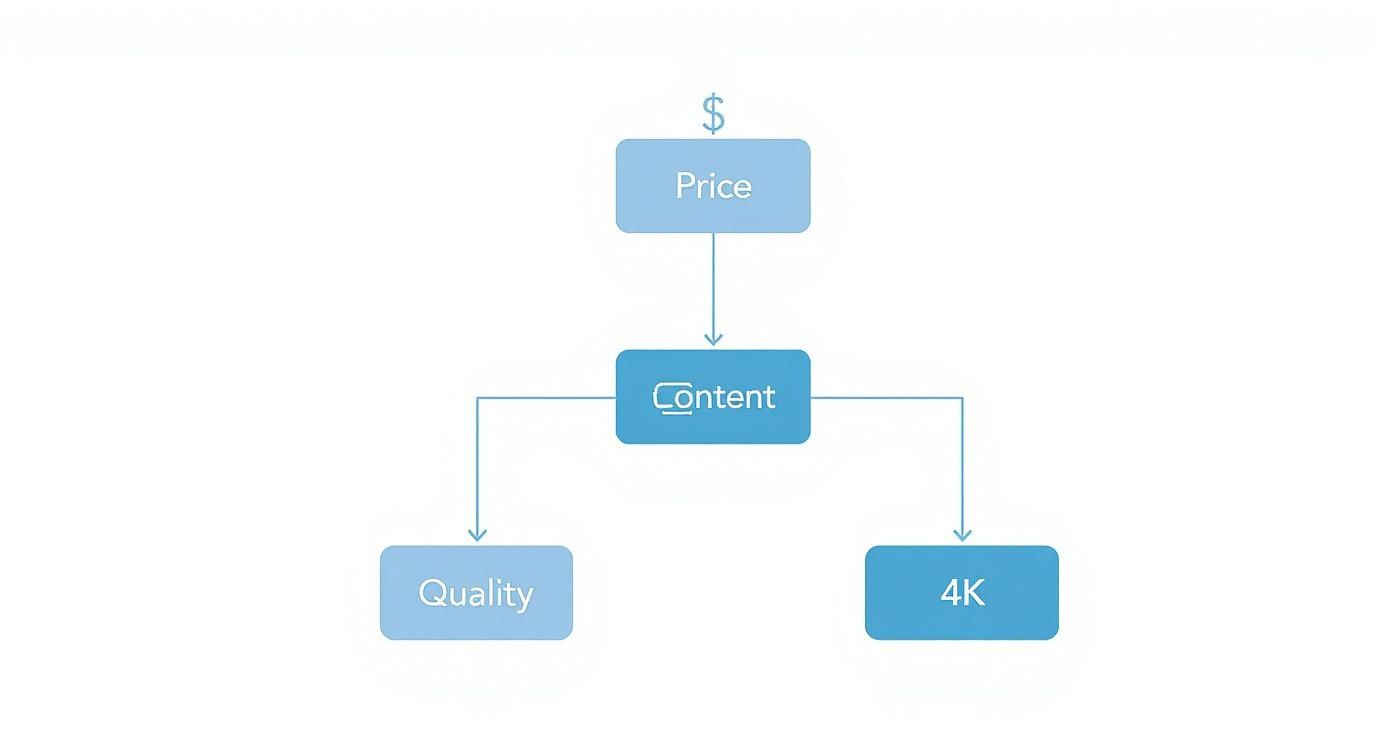 $
Price
Content
Quality
4K