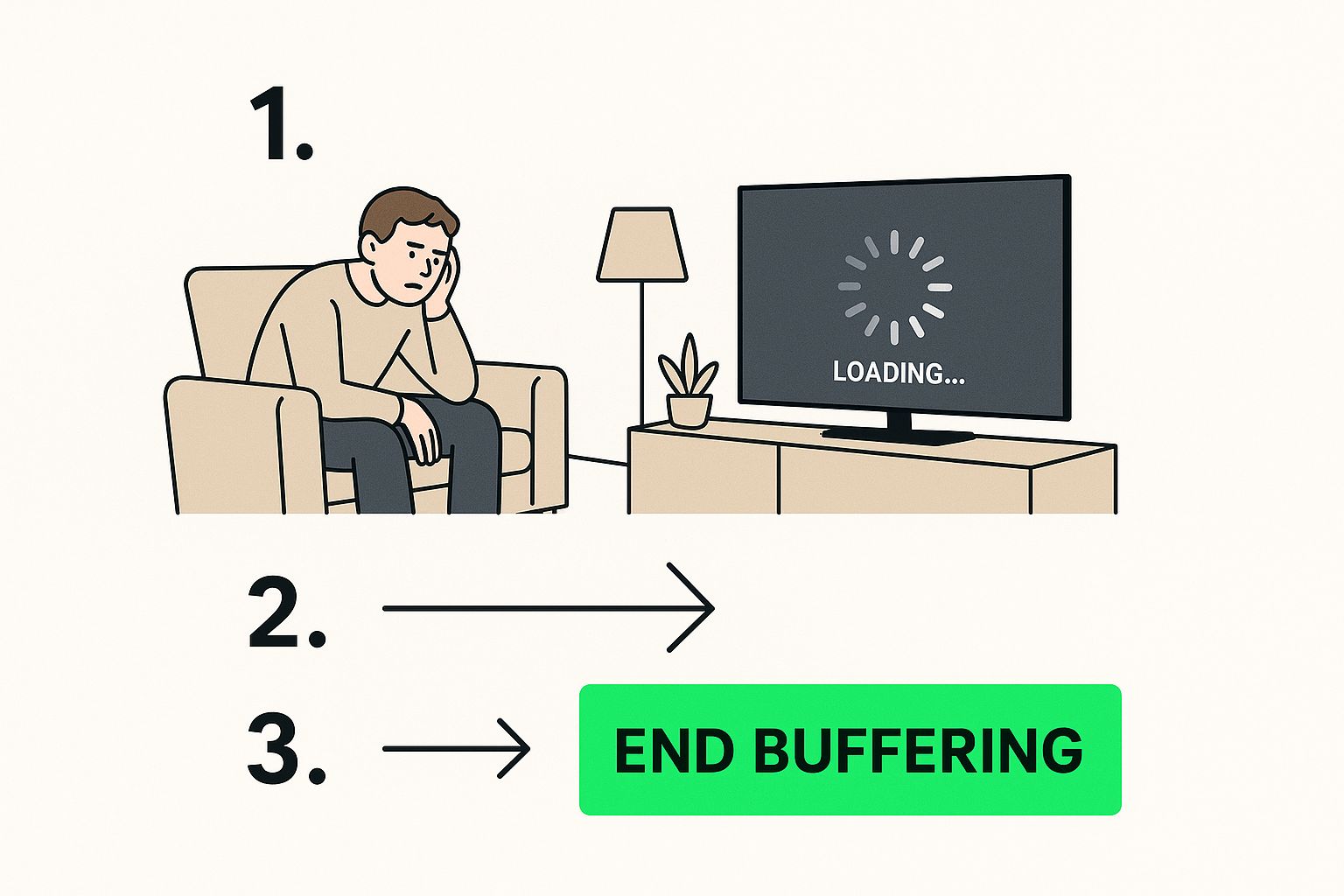 1.

LOADING...

2.

3.

END BUFFERING