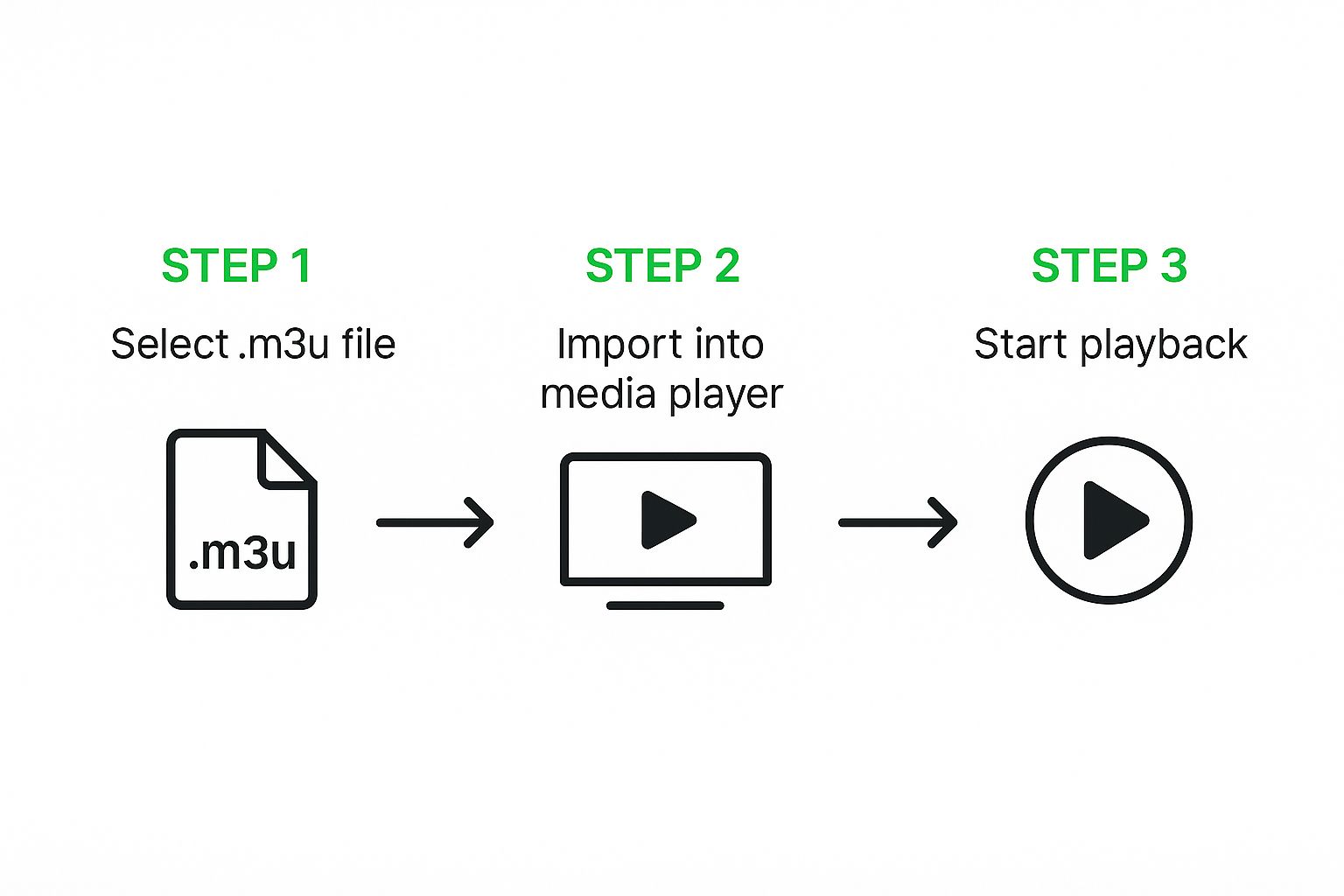 STEP 1
Select .m3u file
.m3u

STEP 2
Import into media player

STEP 3
Start playback